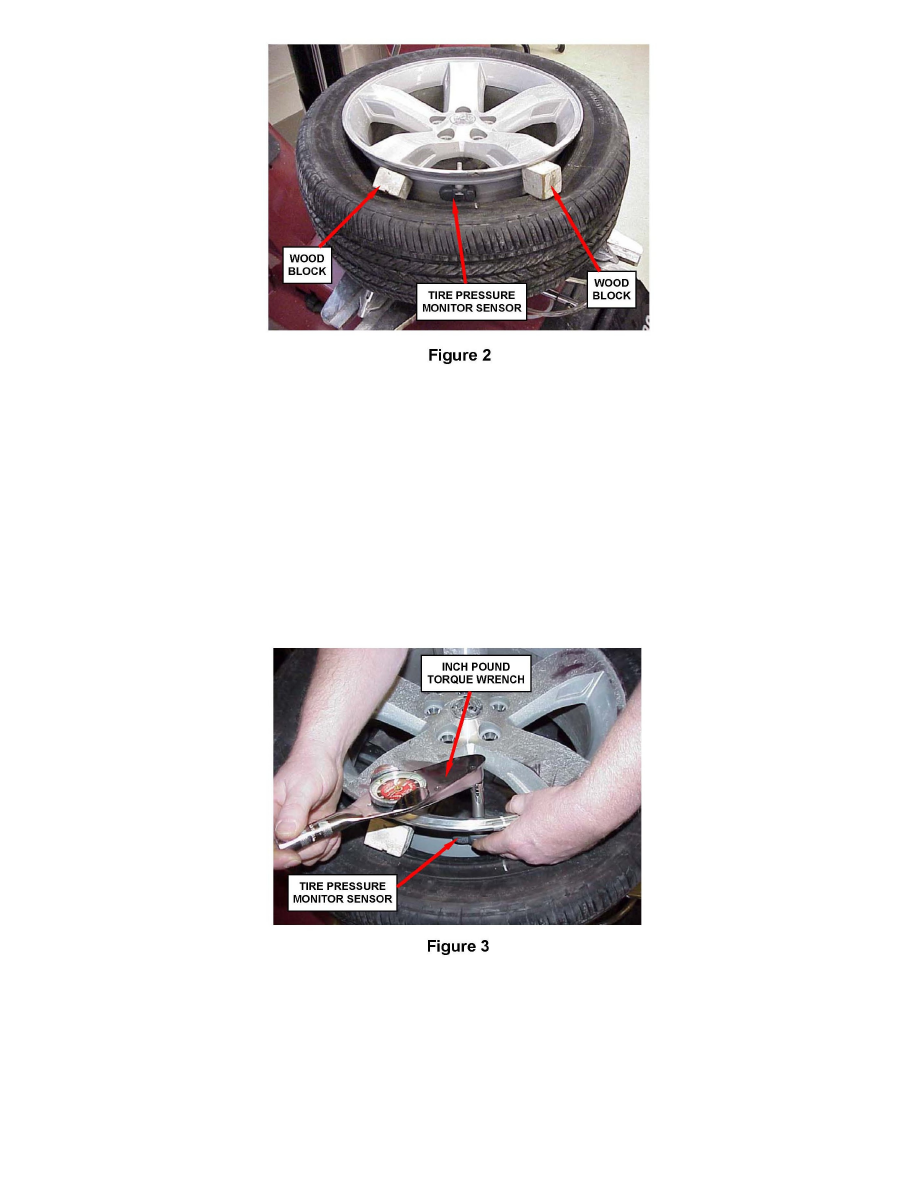 WOOD BLOCK

TIRE PRESSURE MONITOR SENSOR

WOOD BLOCK

Figure 2

INCH POUND TORQUE WRENCH

TIRE PRESSURE MONITOR SENSOR

Figure 3