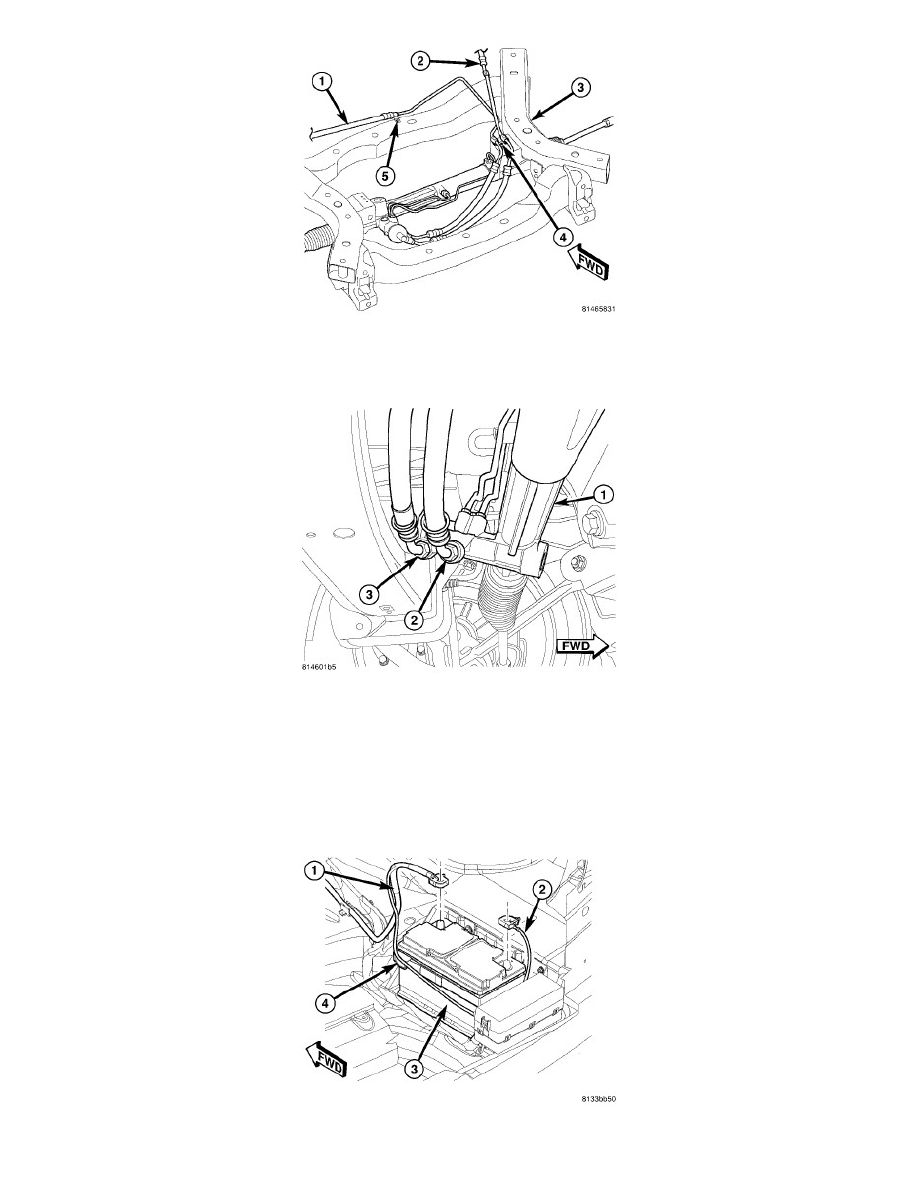 1
2
3
5
4
FWD
81465831

1
3
2
FWD
814601b5

1
2
4
3
FWD
8133bb50