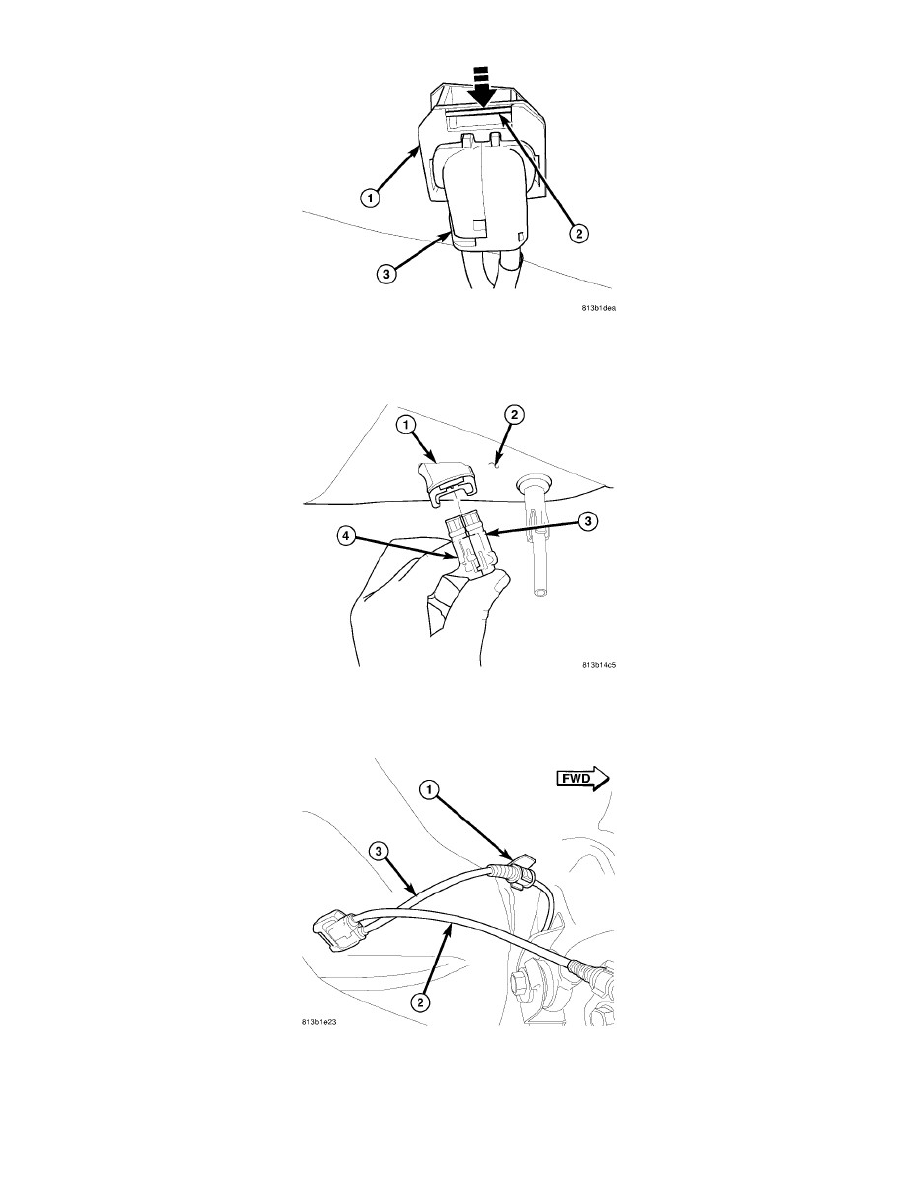 1
2
3
813b1dea

1
2
3
4
813b14c5

FWD
1
3
2
813b1e23