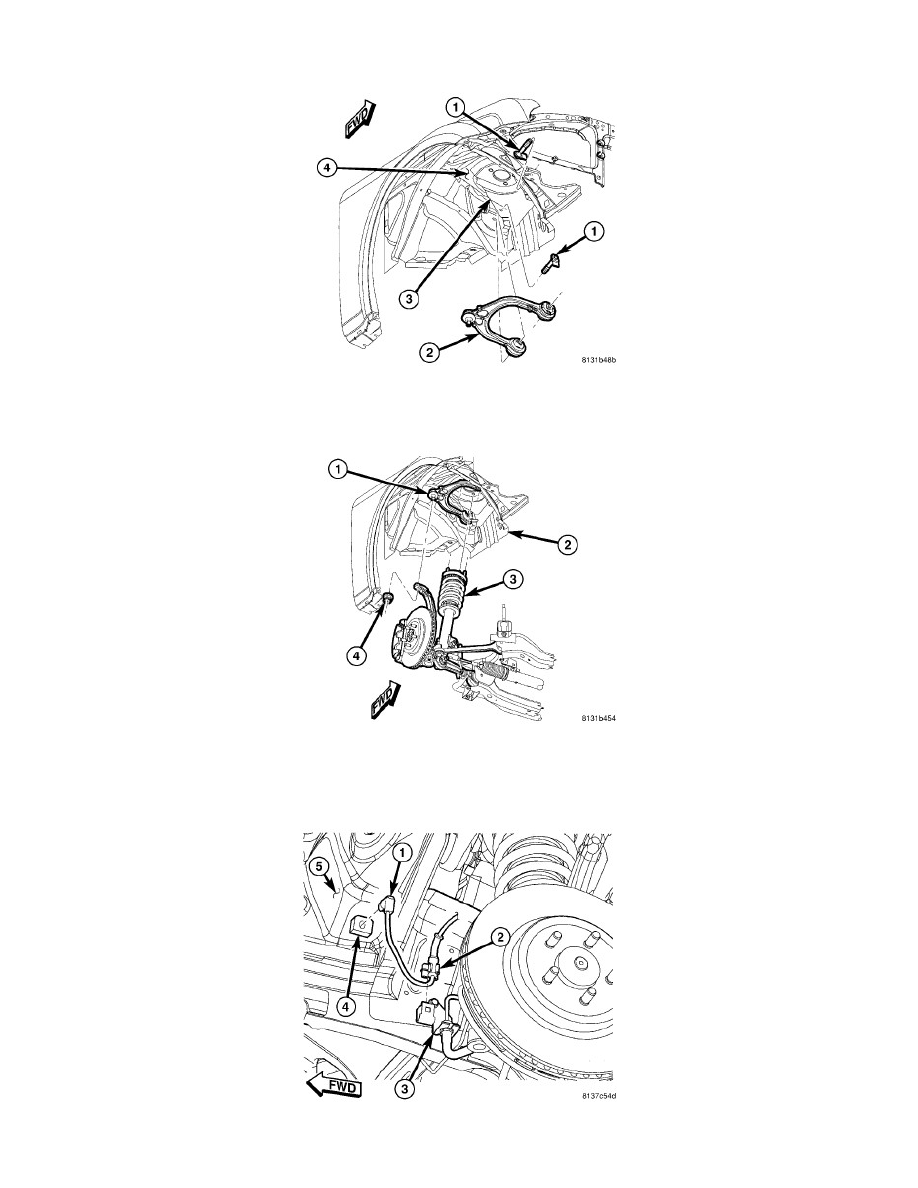 FWD

1

4

1

3

2

8131b48b

1

2

3

4

FWD

8131b454

5

1

2

4

3

FWD

8137c54d