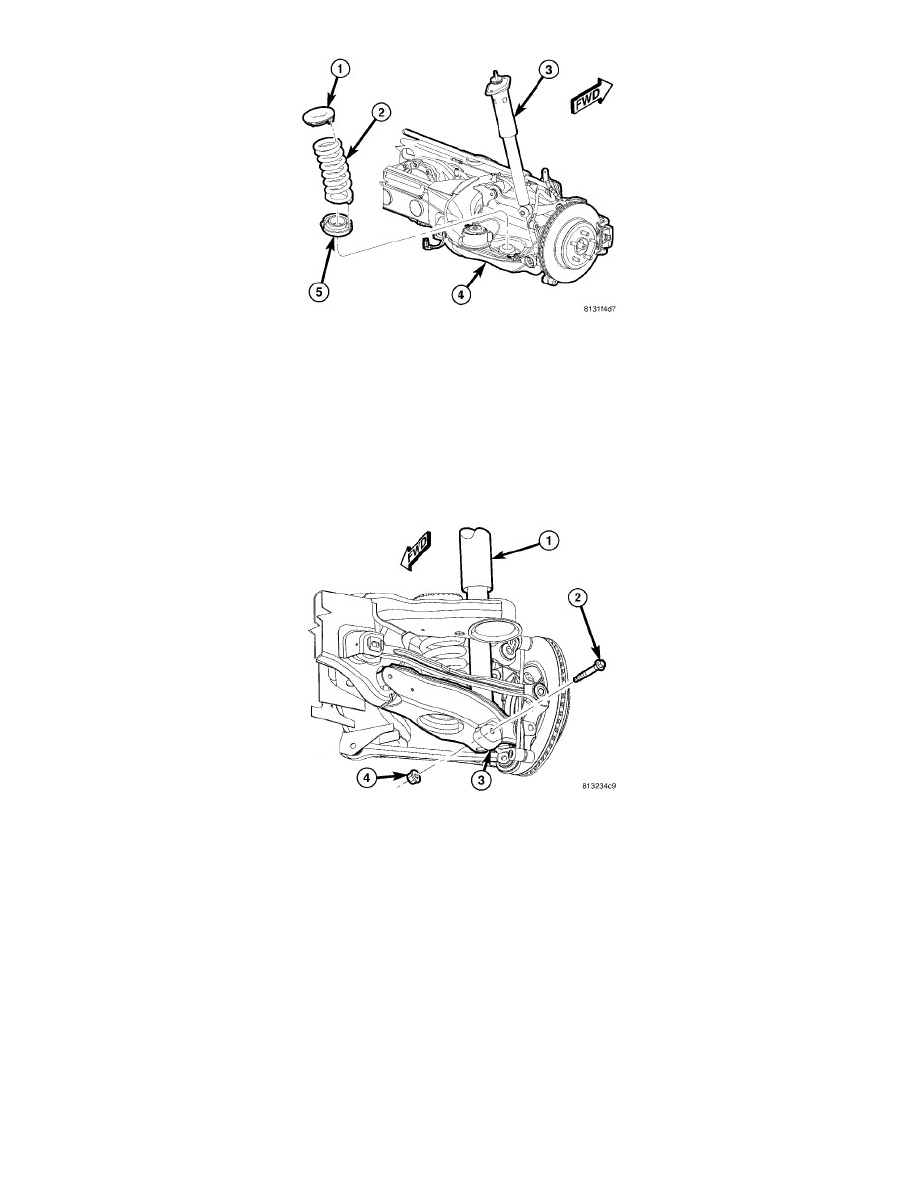 1
2
3
FWD
5
4
8131f4d7

FWD
1
2
4
3
813234c9