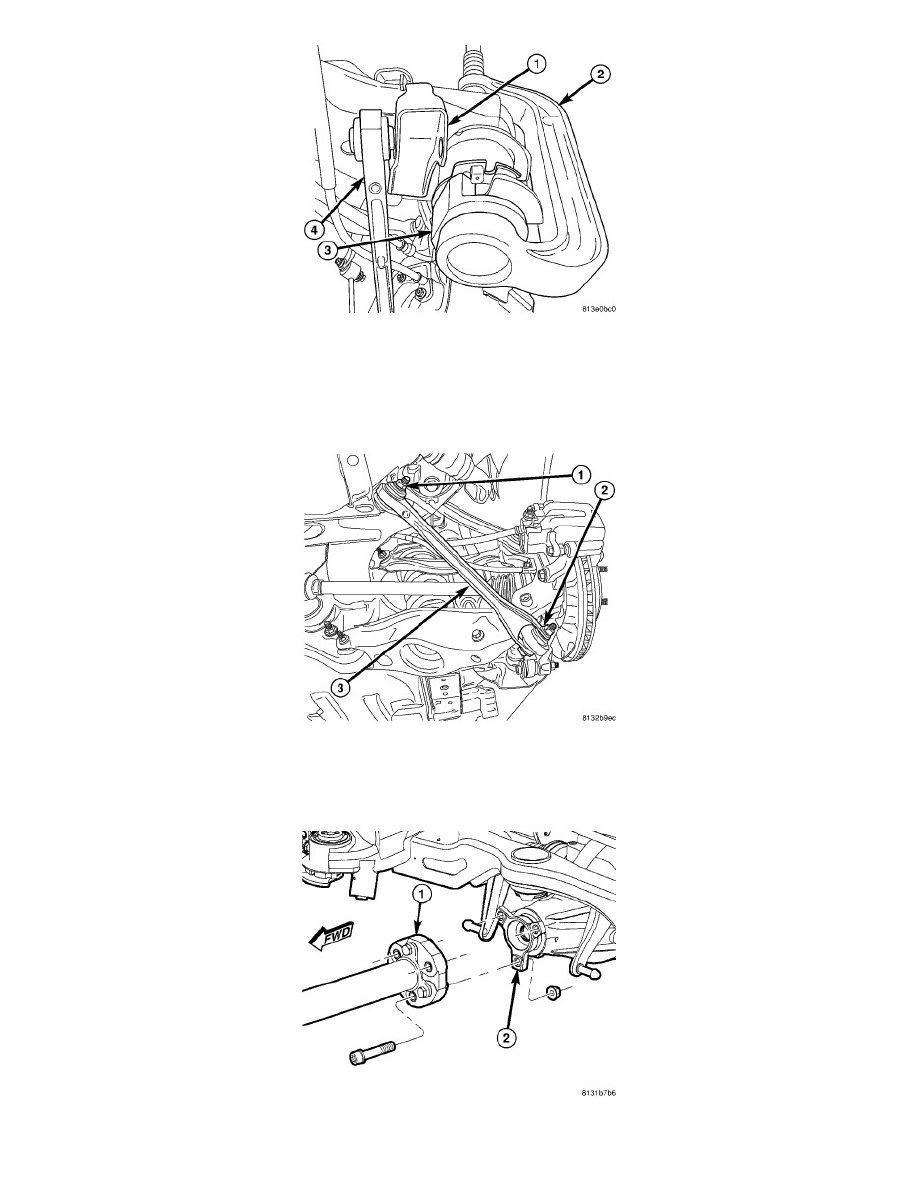 1
2
4
3
813e0bc0

1
2
3
8132b9ec

1
FWD
2
8131b7b6