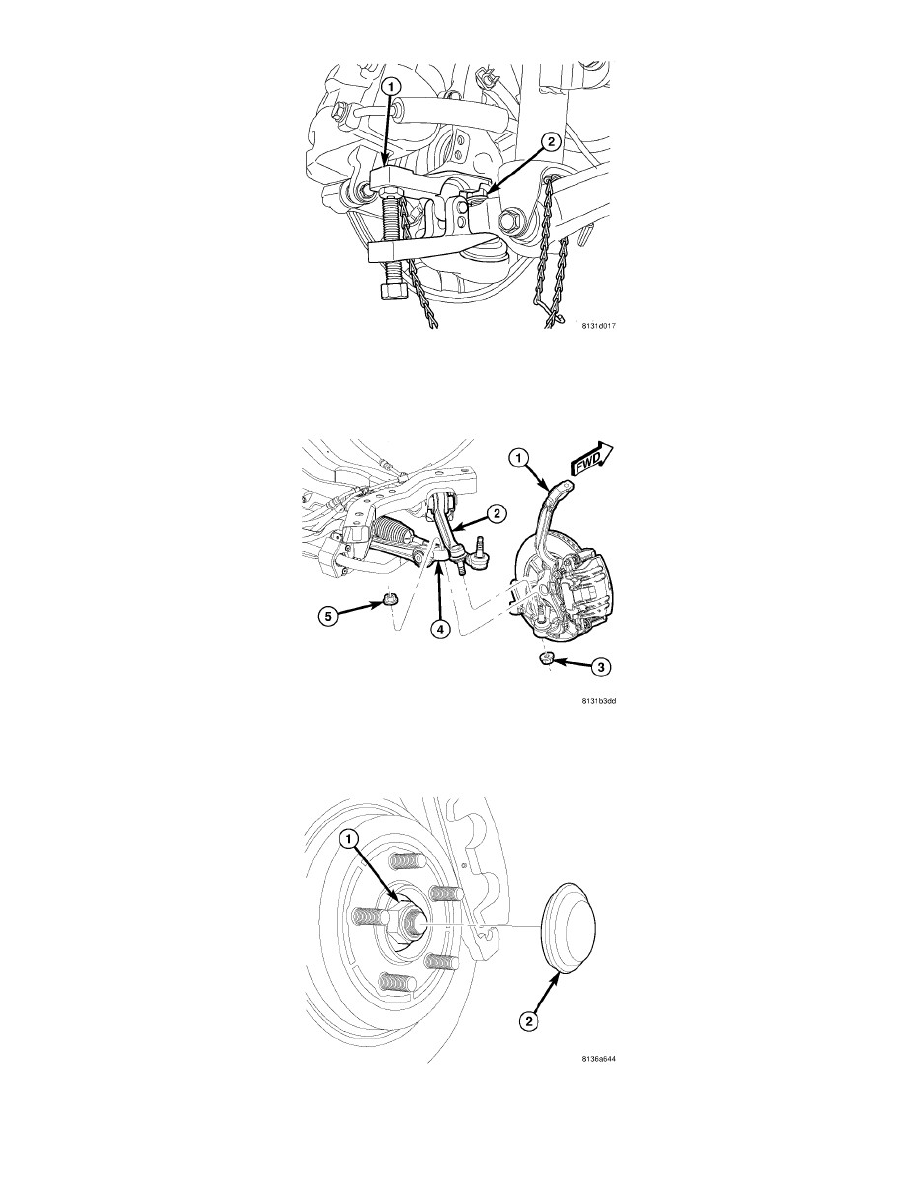 1
2
8131d017

1
FWD
2
5
4
3
8131b3dd

1
2
8136a644