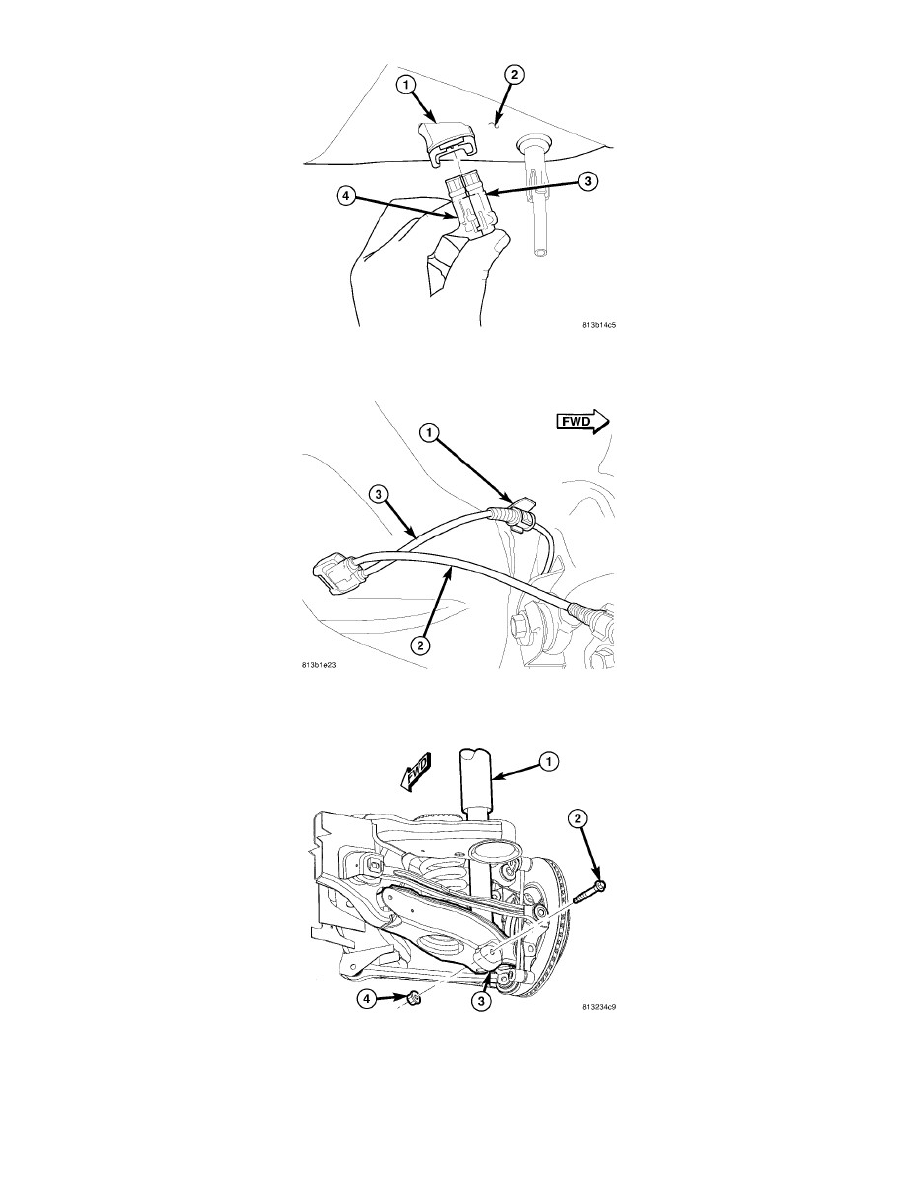 1
2
3
4
813b14c5

FWD
1
3
2
813b1e23

FWD
1
2
4
3
813234c9