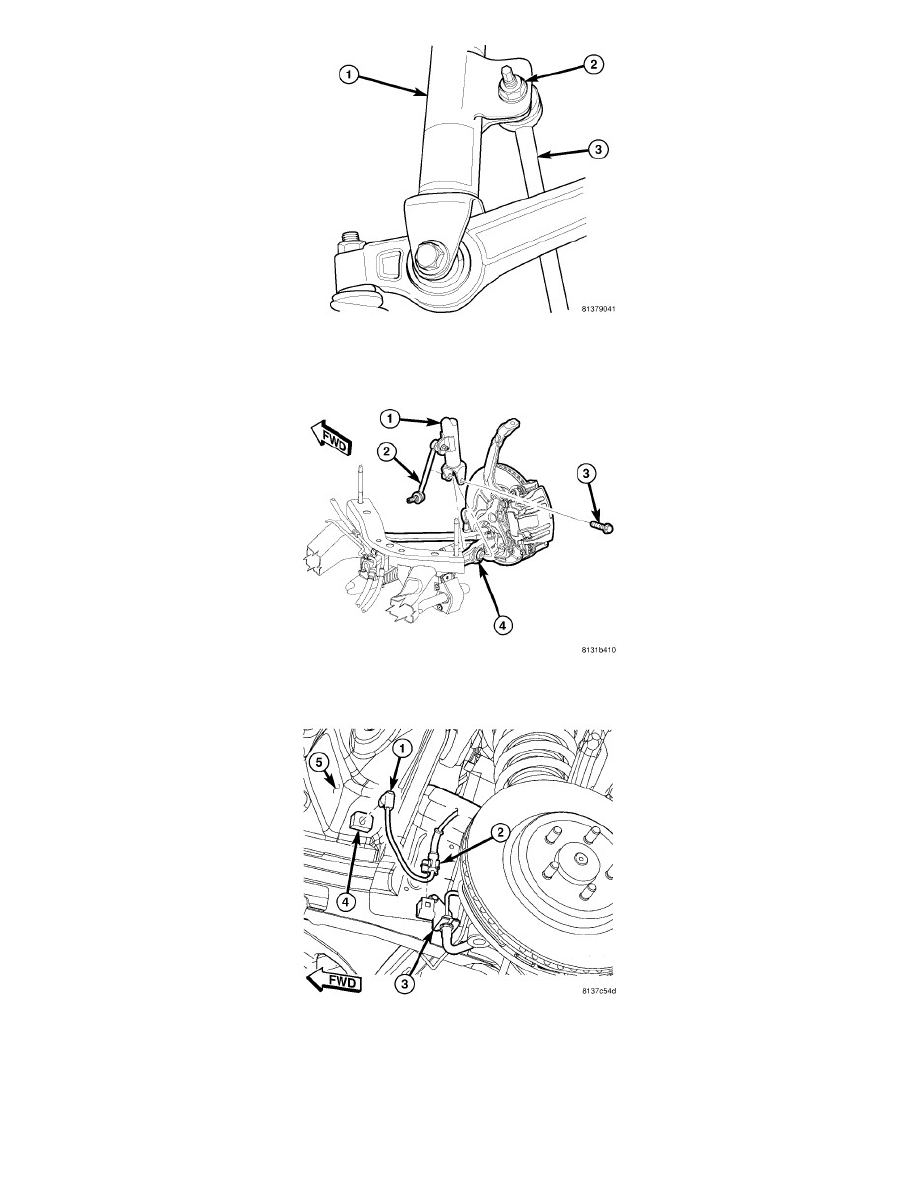 1
2
3
81379041

FWD
1
2
3
4
8131b410

5
1
2
4
3
FWD
8137c54d