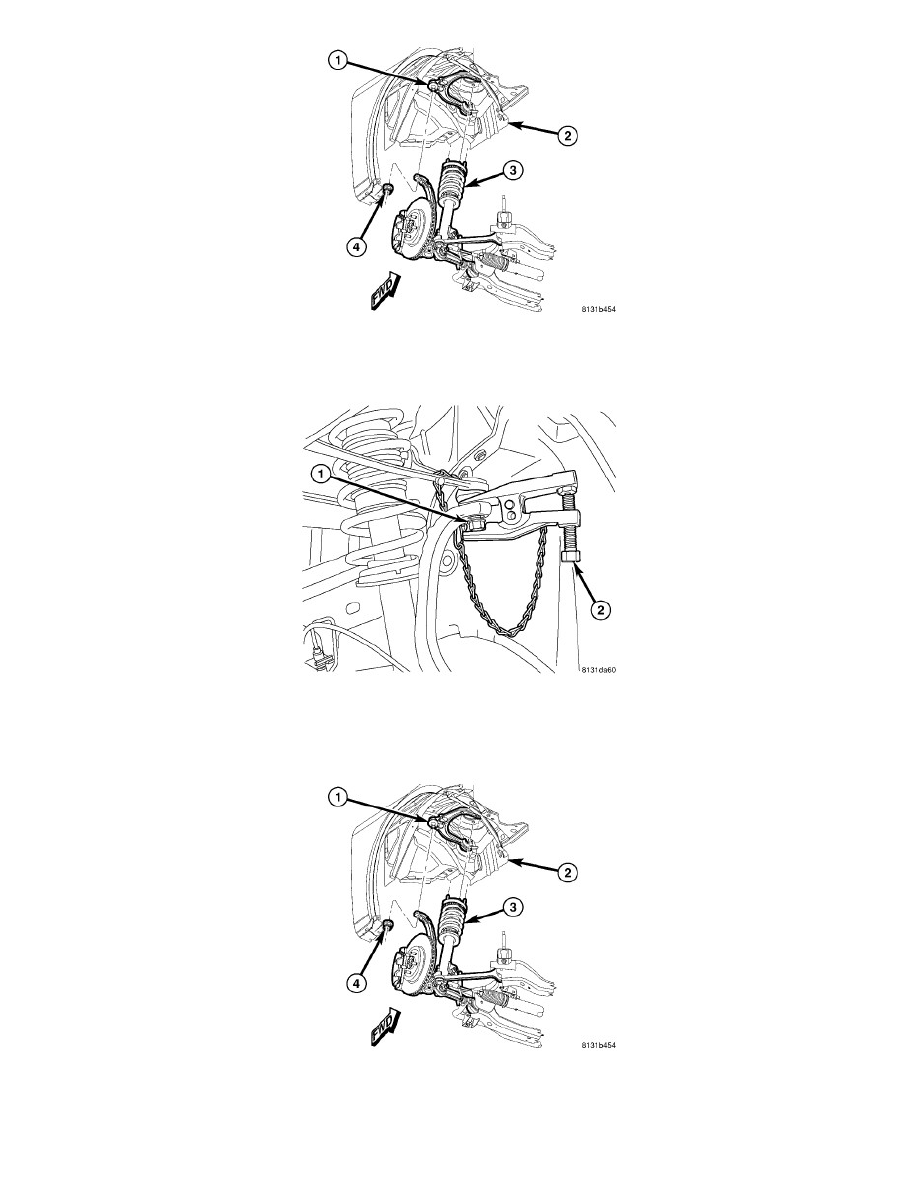 1
2
3
4
FWD
8131b454

1
2
8131da60

1
2
3
4
FWD
8131b454