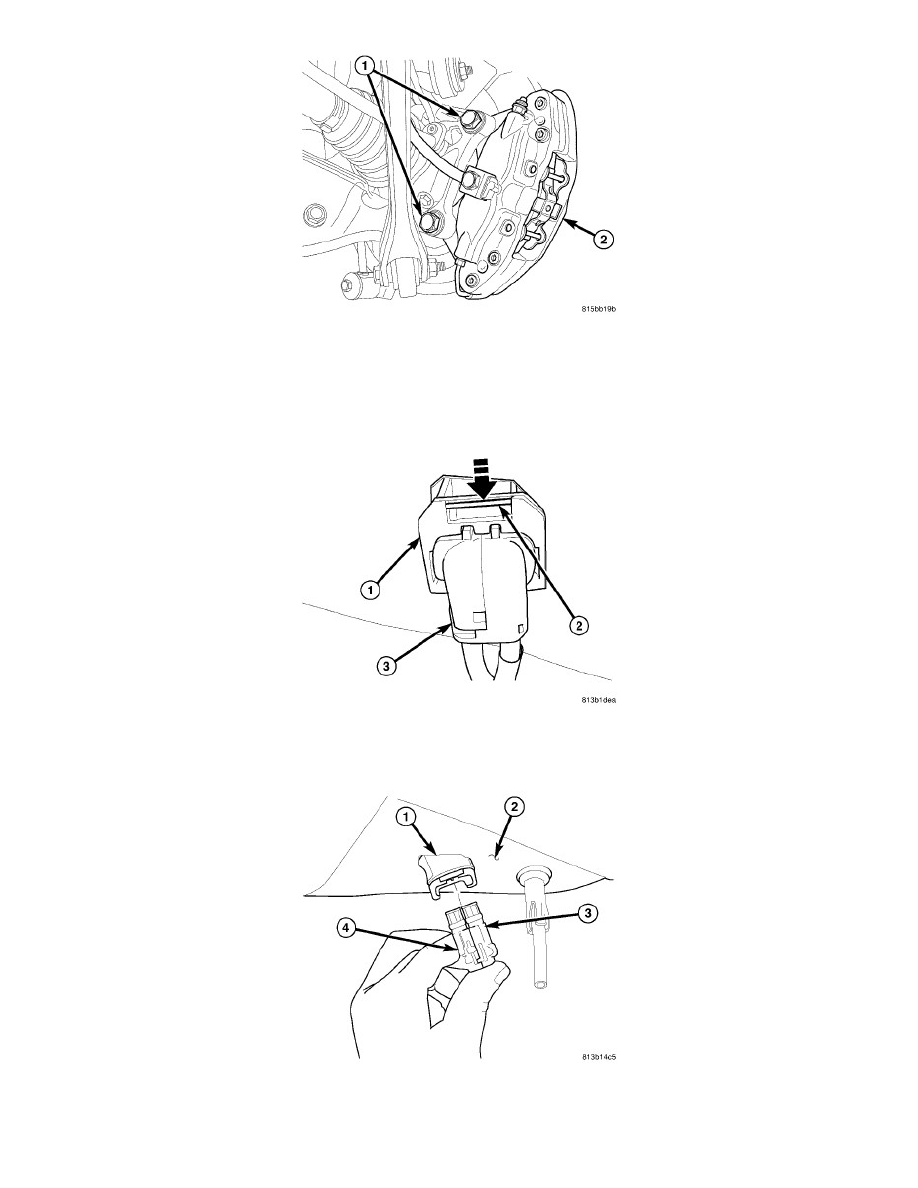 1
2
815bb19b

1
2
3
813b1dea

1
2
3
4
813b14c5