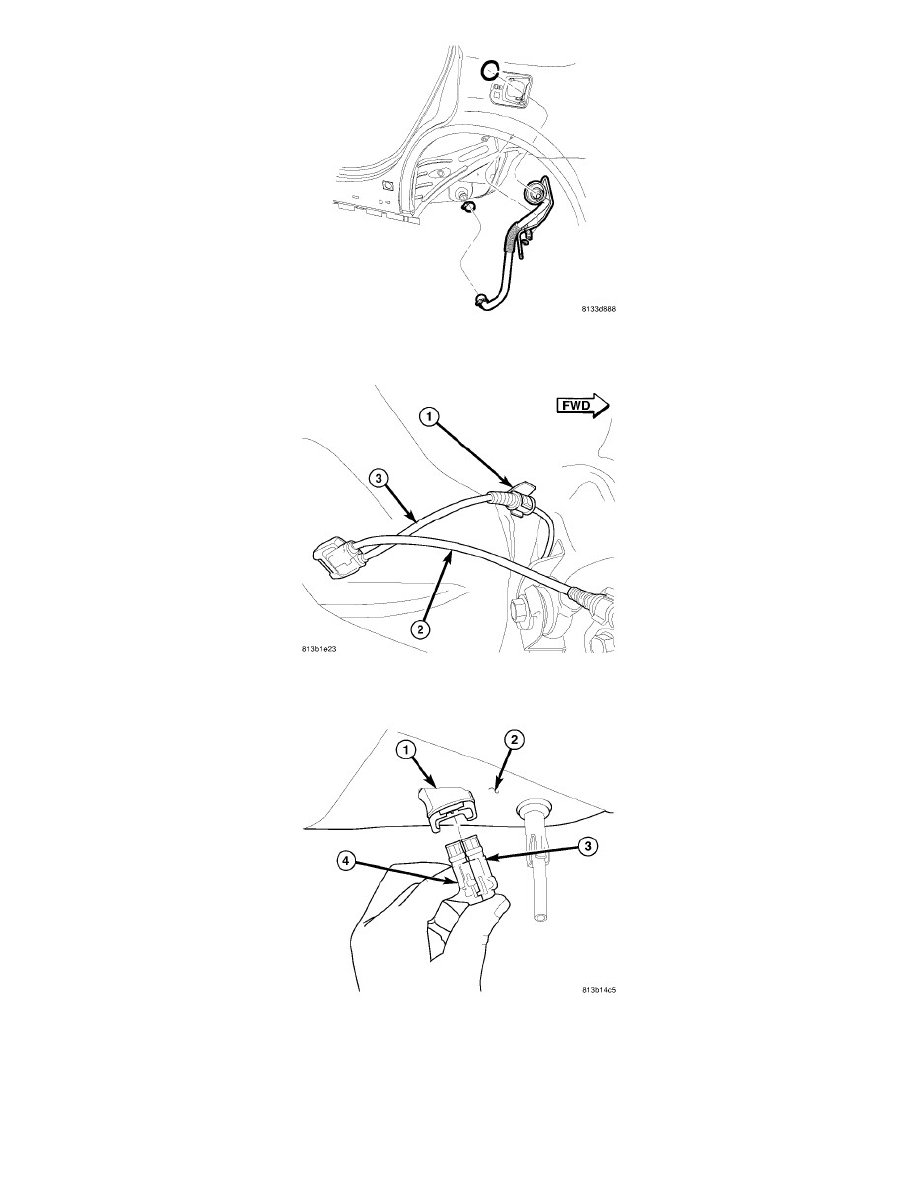 8133d888

FWD

1

3

2

813b1e23

1

2

3

4

813b14c5