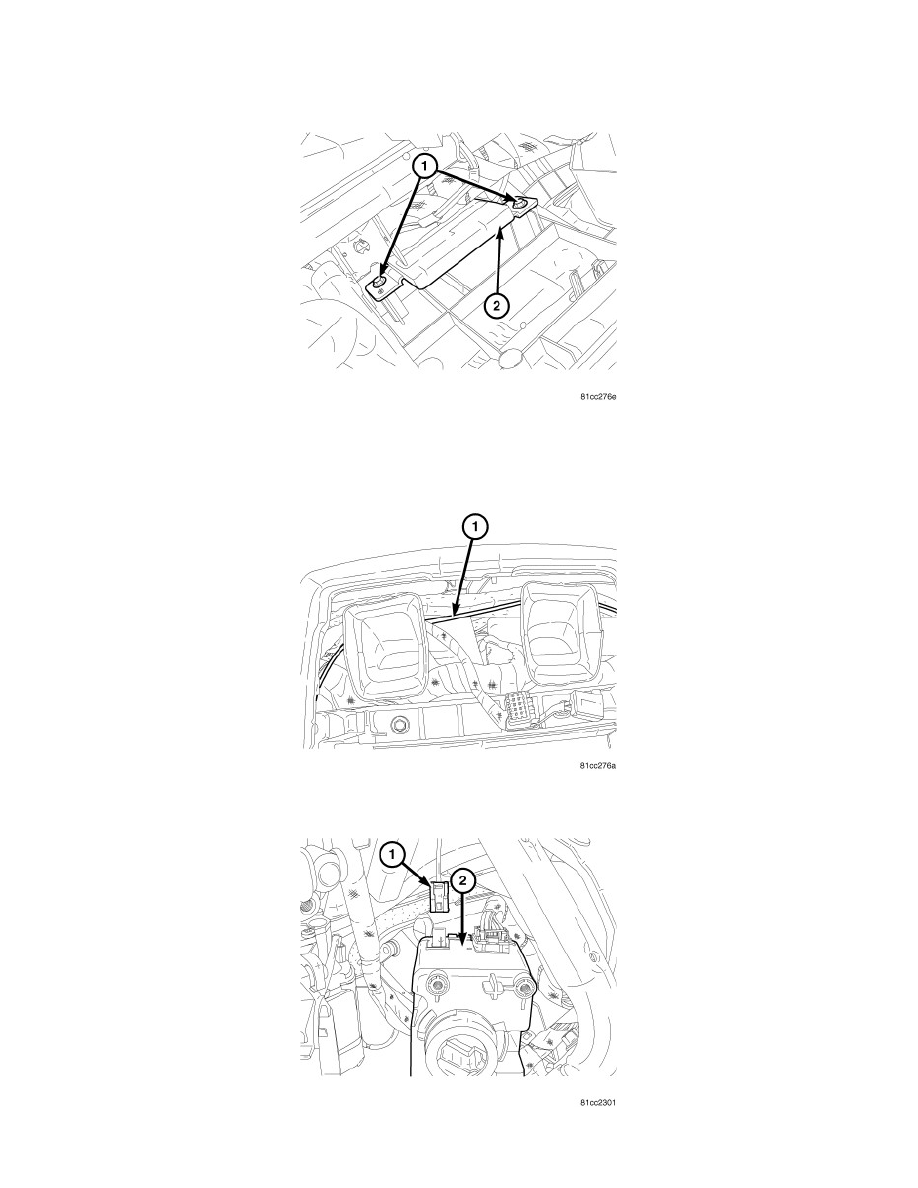 1

2

81cc276e

1

81cc276a

1

2

81cc2301