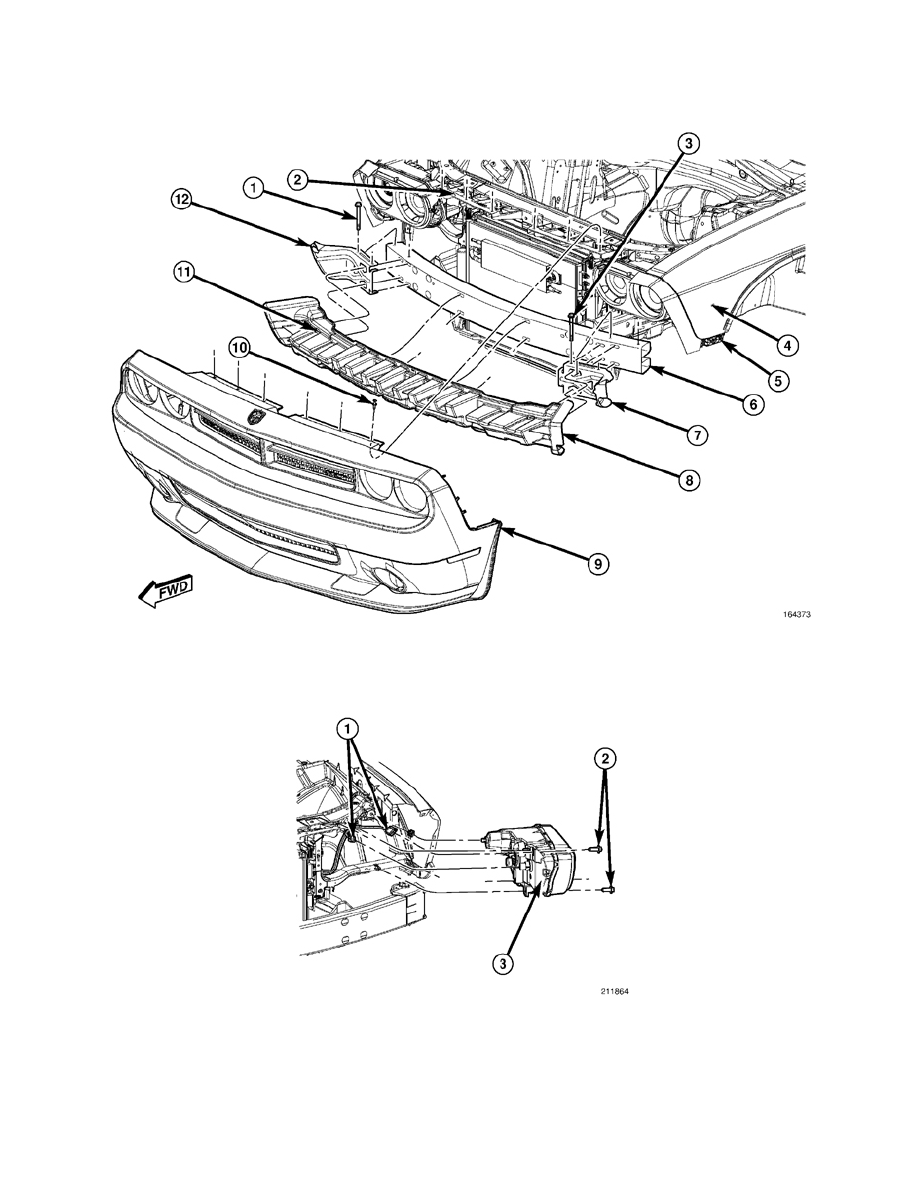 1
2
3
12
11
10
4
5
6
7
8
9
FWD
164373

1
2
3
211864