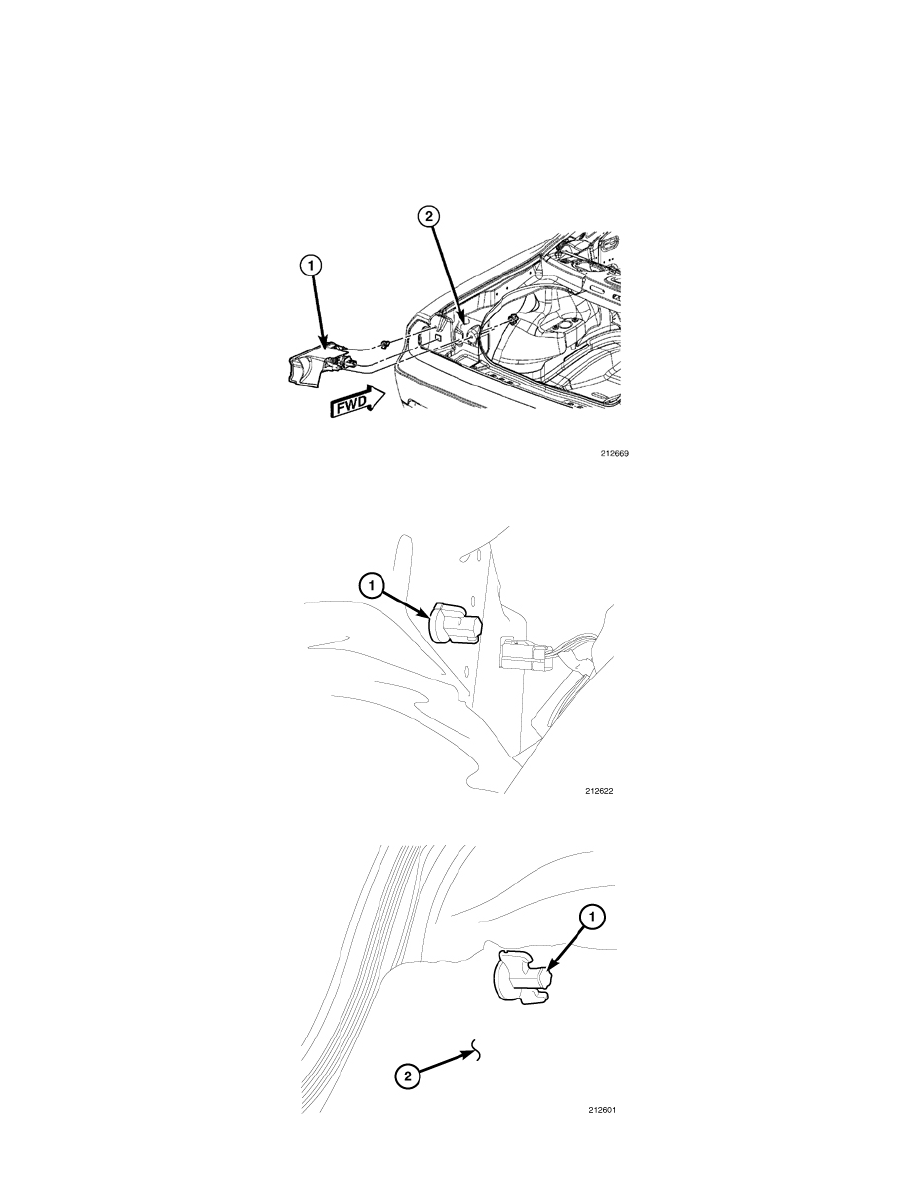 2
1
FWD
212669

1
212622

1
2
212601