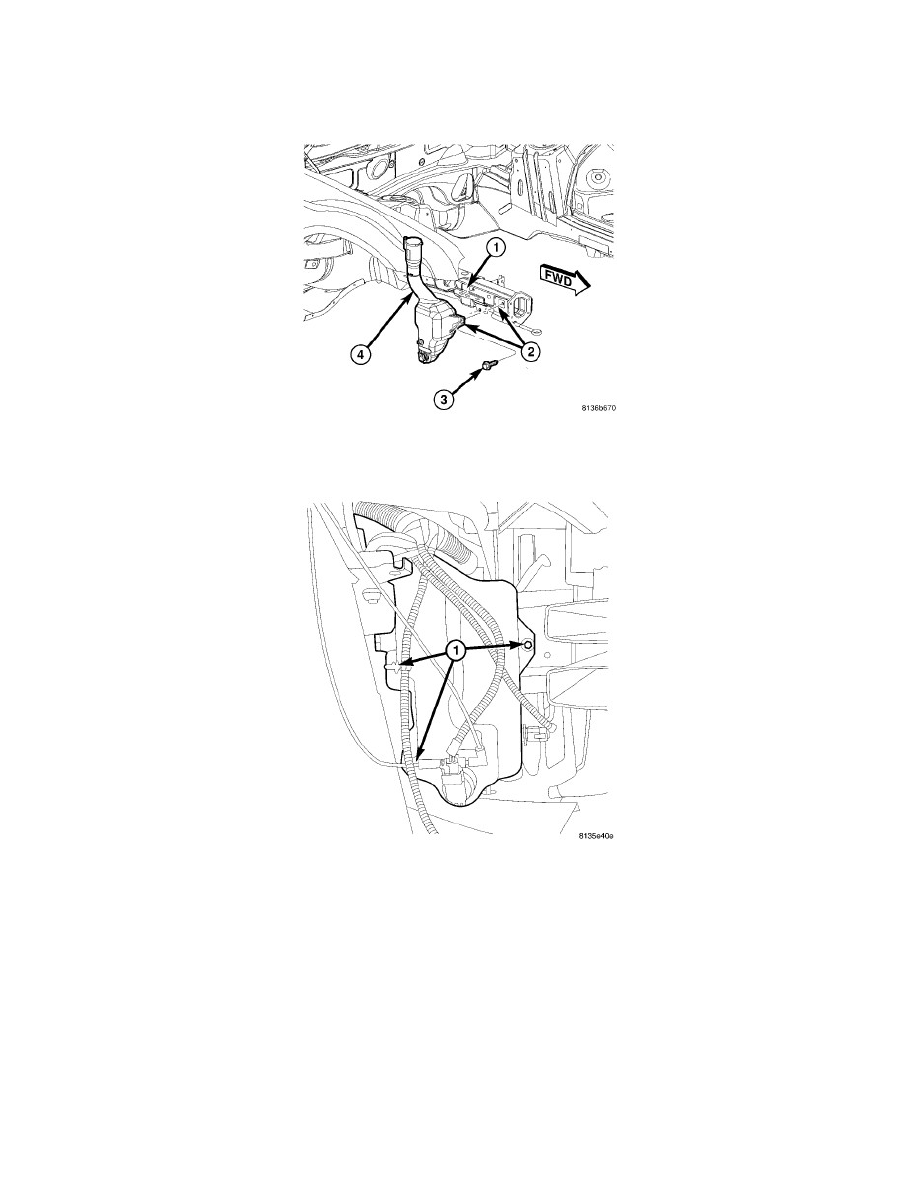 1
FWD
4
2
3
8136b670

1
8135e40e