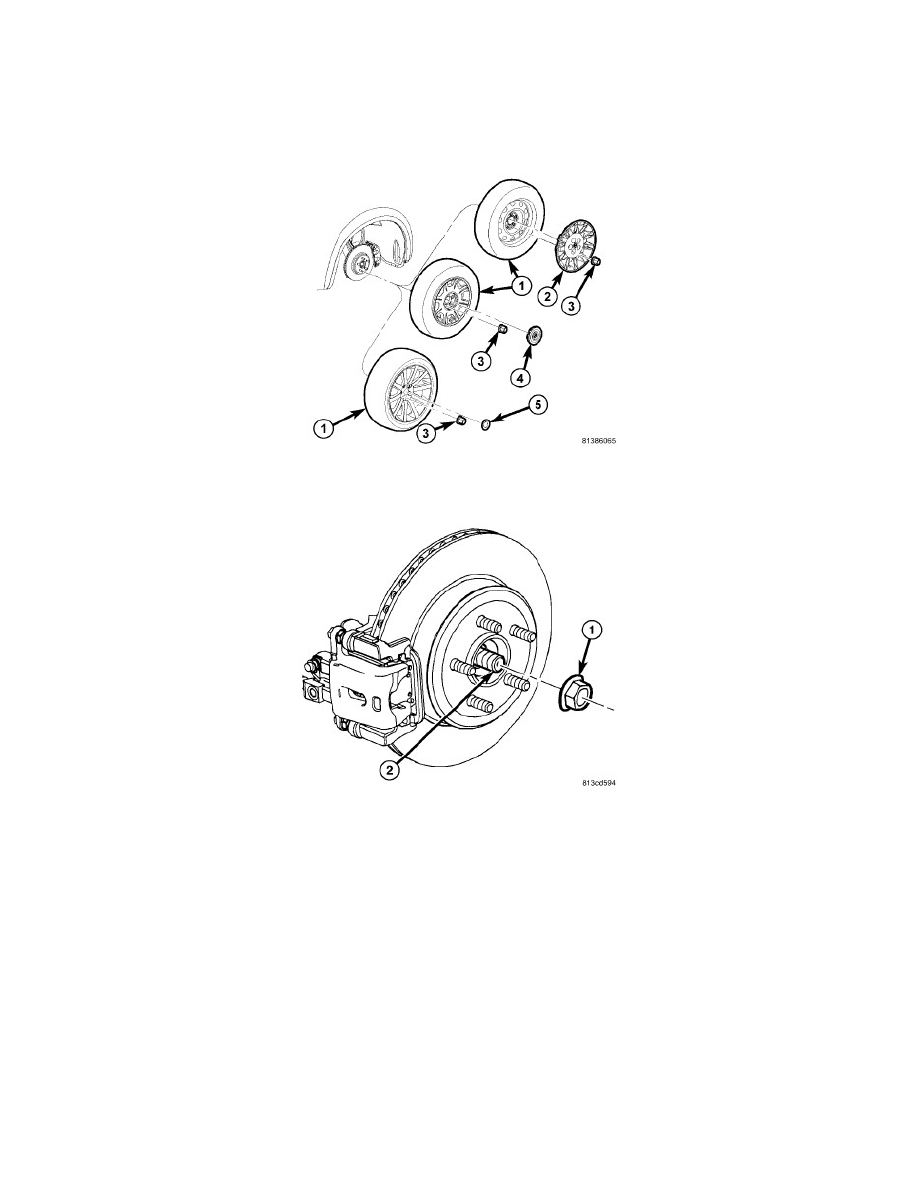 1
2
3
1
3
4
1
3
5
81386065

1
2
813cd594