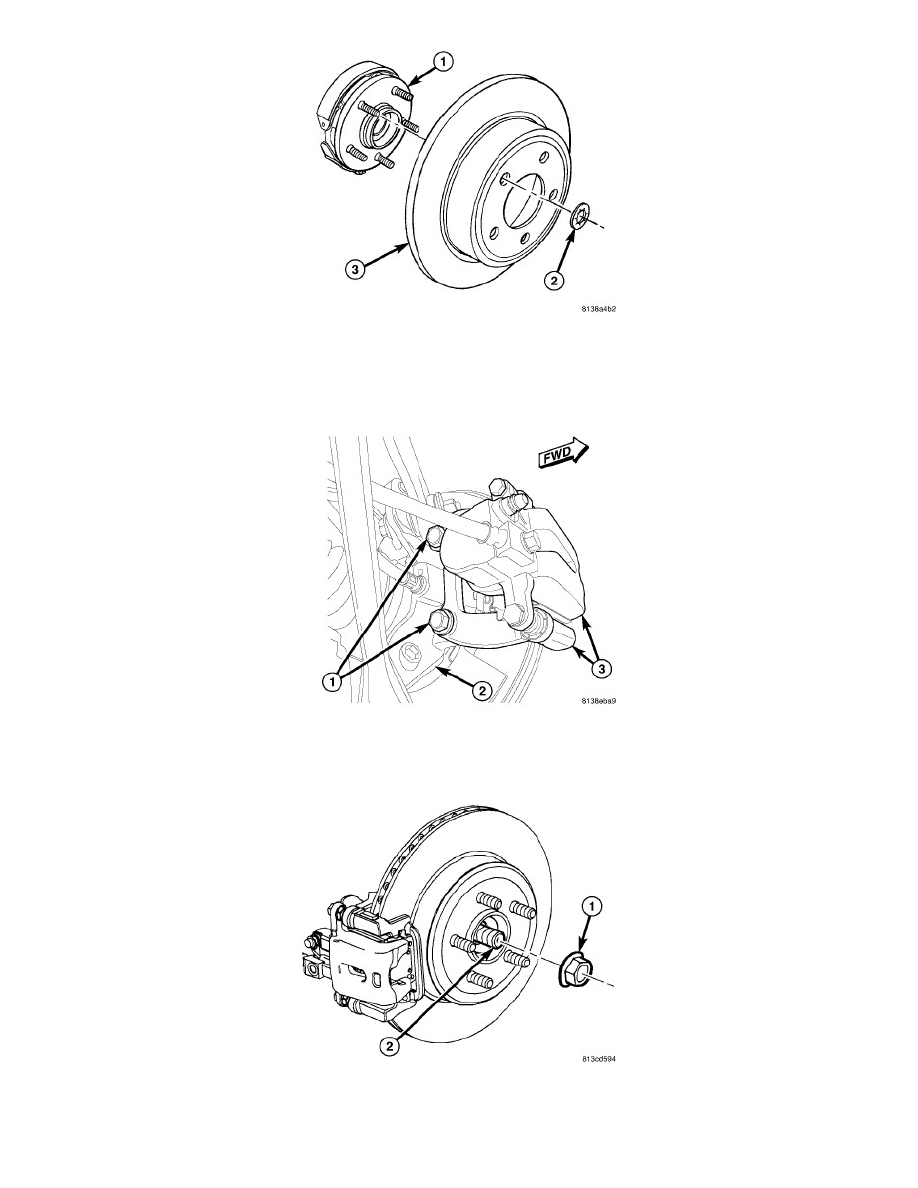 1
3
2
8138a4b2

FWD
1
2
3
8138eba9

1
2
813cd594