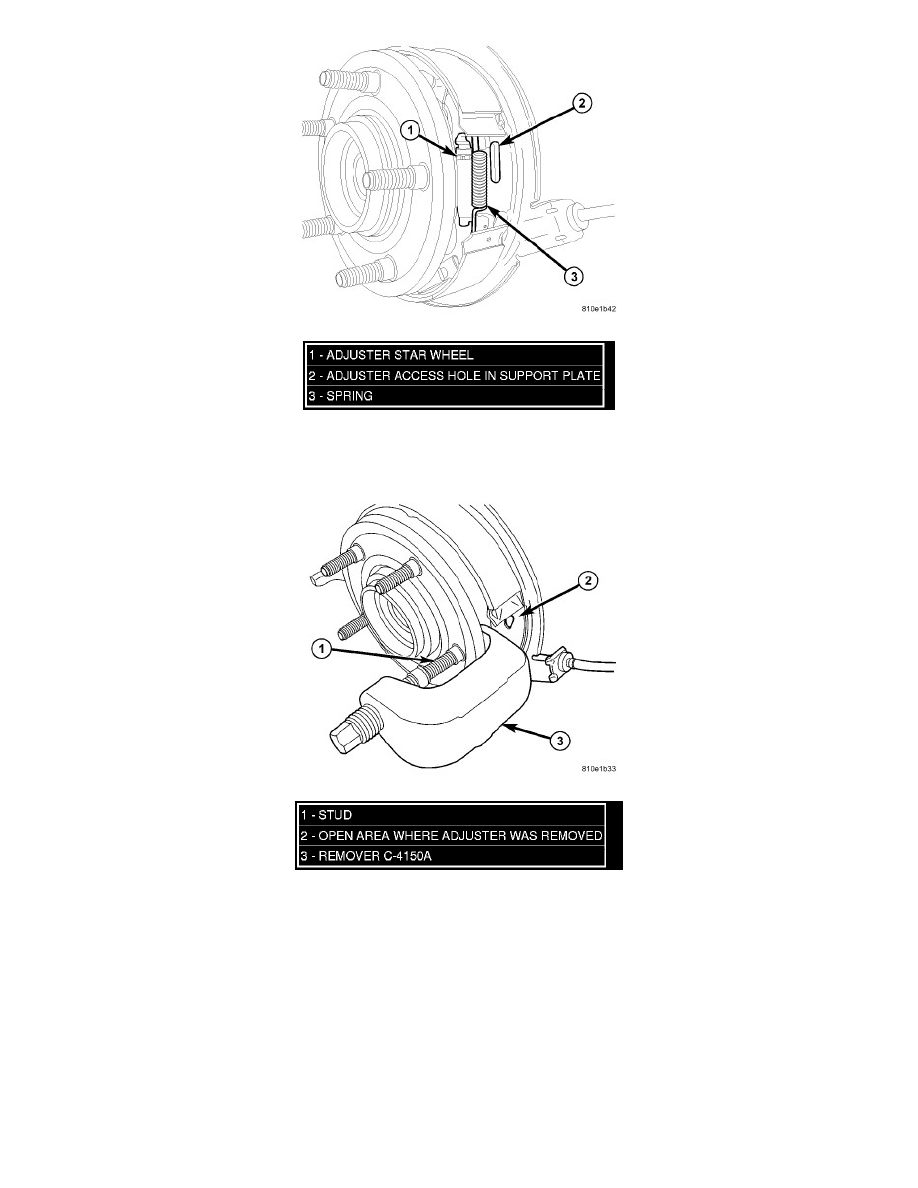 1
2
3
810e1b42

1 - ADJUSTER STAR WHEEL
2 - ADJUSTER ACCESS HOLE IN SUPPORT PLATE
3 - SPRING

2
1
3
810e1b33

1 - STUD
2 - OPEN AREA WHERE ADJUSTER WAS REMOVED
3 - REMOVER C-4150A