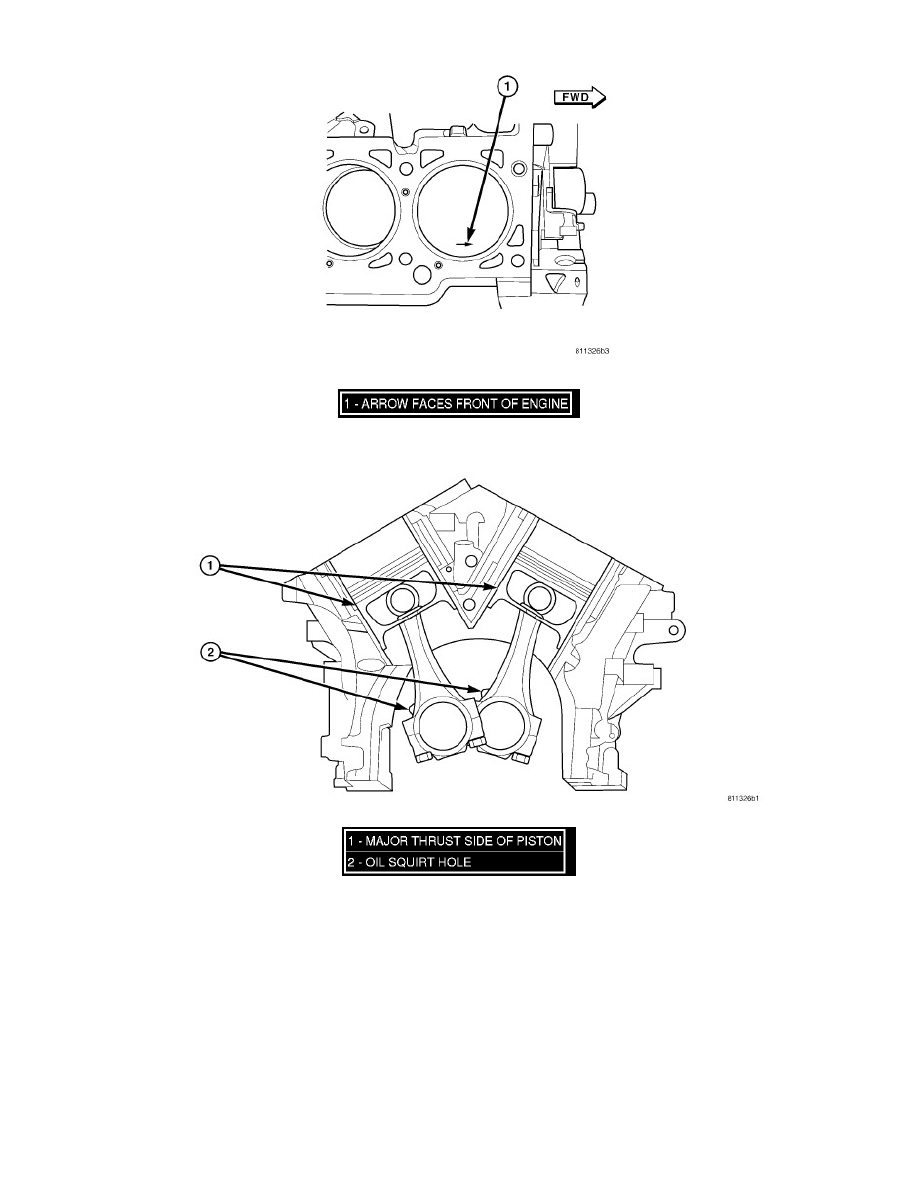 1

FWD

811326b3

1 - ARROW FACES FRONT OF ENGINE

1

2

811326b1

1 - MAJOR THRUST SIDE OF PISTON
2 - OIL SQUIRT HOLE