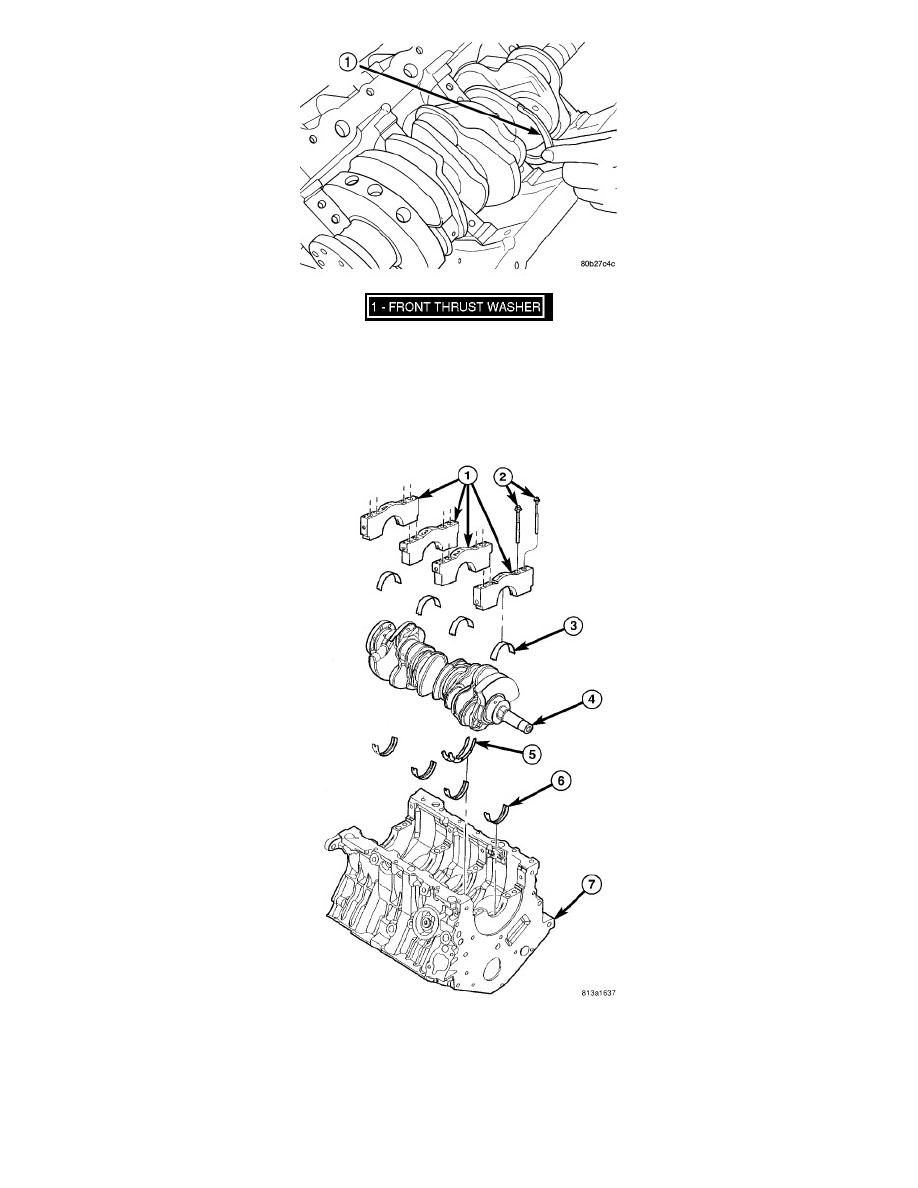 1

80b27c4c

1 - FRONT THRUST WASHER

1
2
3
4
5
6
7

813a1637