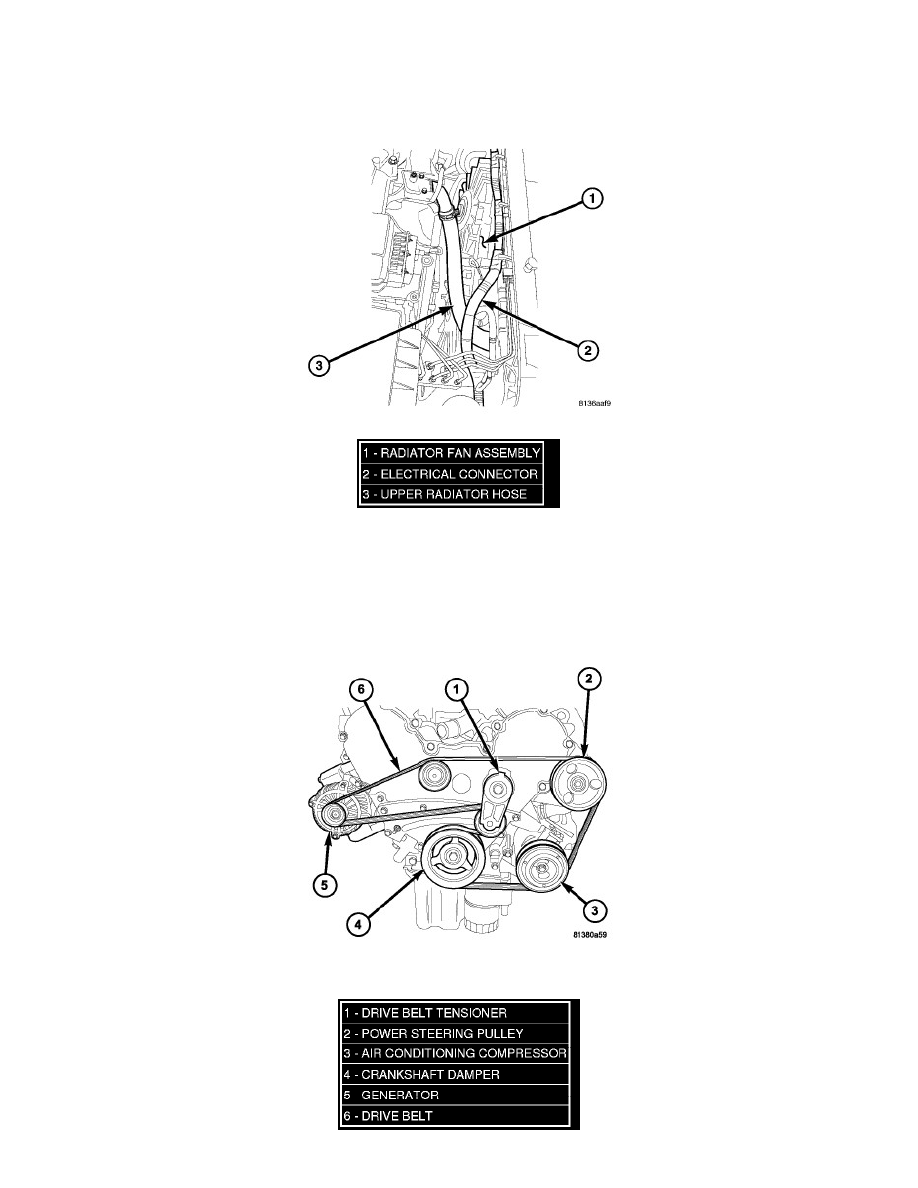 1

2

3

8136aaf9

1 - RADIATOR FAN ASSEMBLY
2 - ELECTRICAL CONNECTOR
3 - UPPER RADIATOR HOSE

6

1

2

5

4

3

81380a59

1 - DRIVE BELT TENSIONER
2 - POWER STEERING PULLEY
3 - AIR CONDITIONING COMPRESSOR
4 - CRANKSHAFT DAMPER
5   GENERATOR
6 - DRIVE BELT