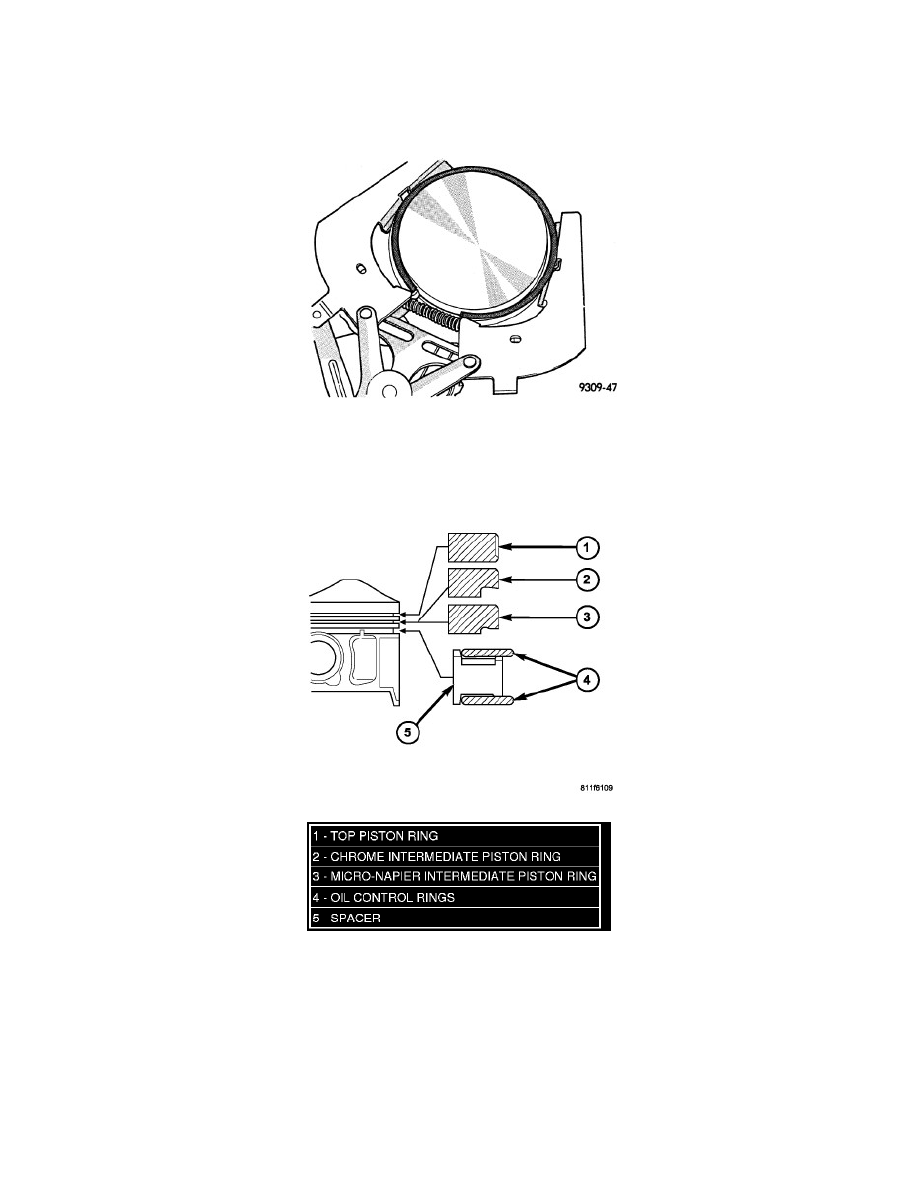 9309-47

1
2
3
4
5

811f6109

| 1 - TOP PISTON RING |
|---|
| 2 - CHROME INTERMEDIATE PISTON RING |
| 3 - MICRO-NAPIER INTERMEDIATE PISTON RING |
| 4 - OIL CONTROL RINGS |
| 5 SPACER |