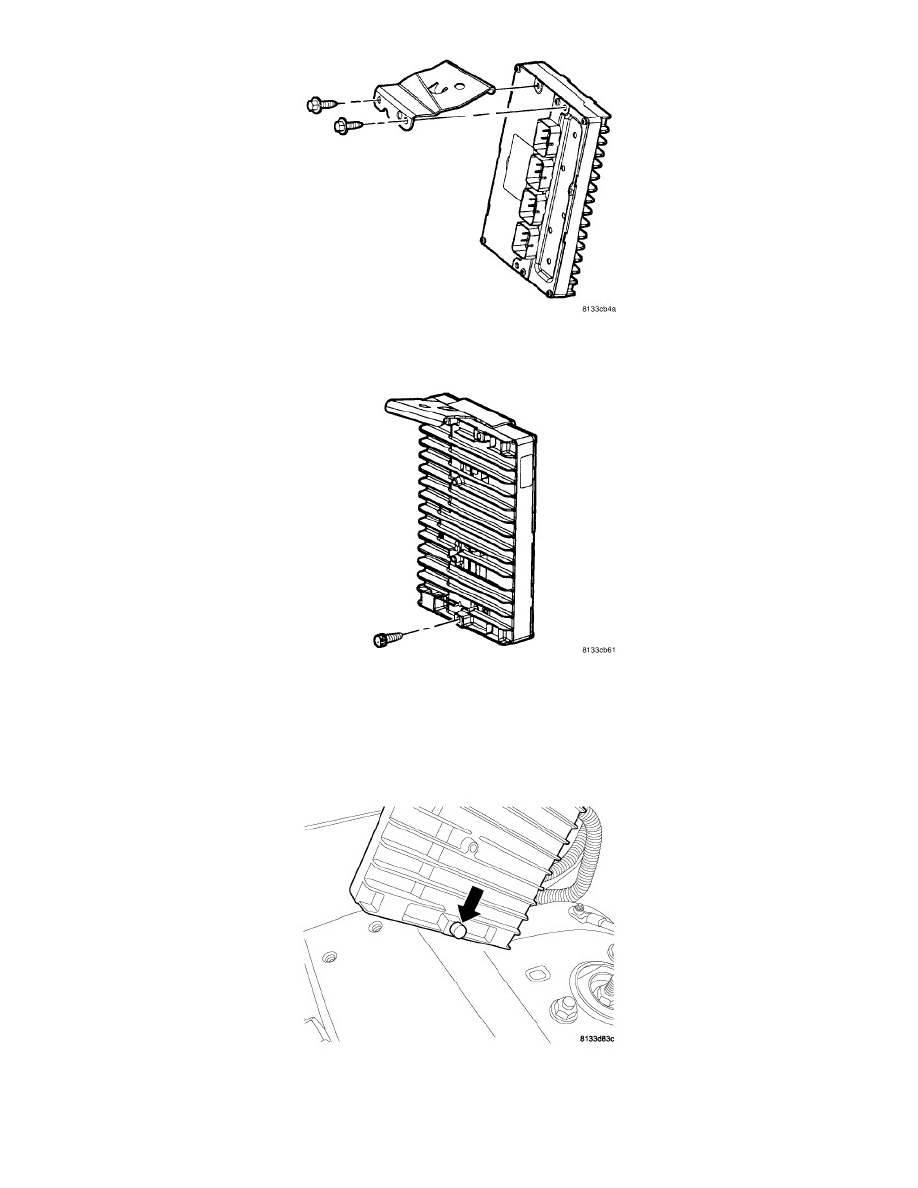 8133cb4a

8133cb61

8133d83c