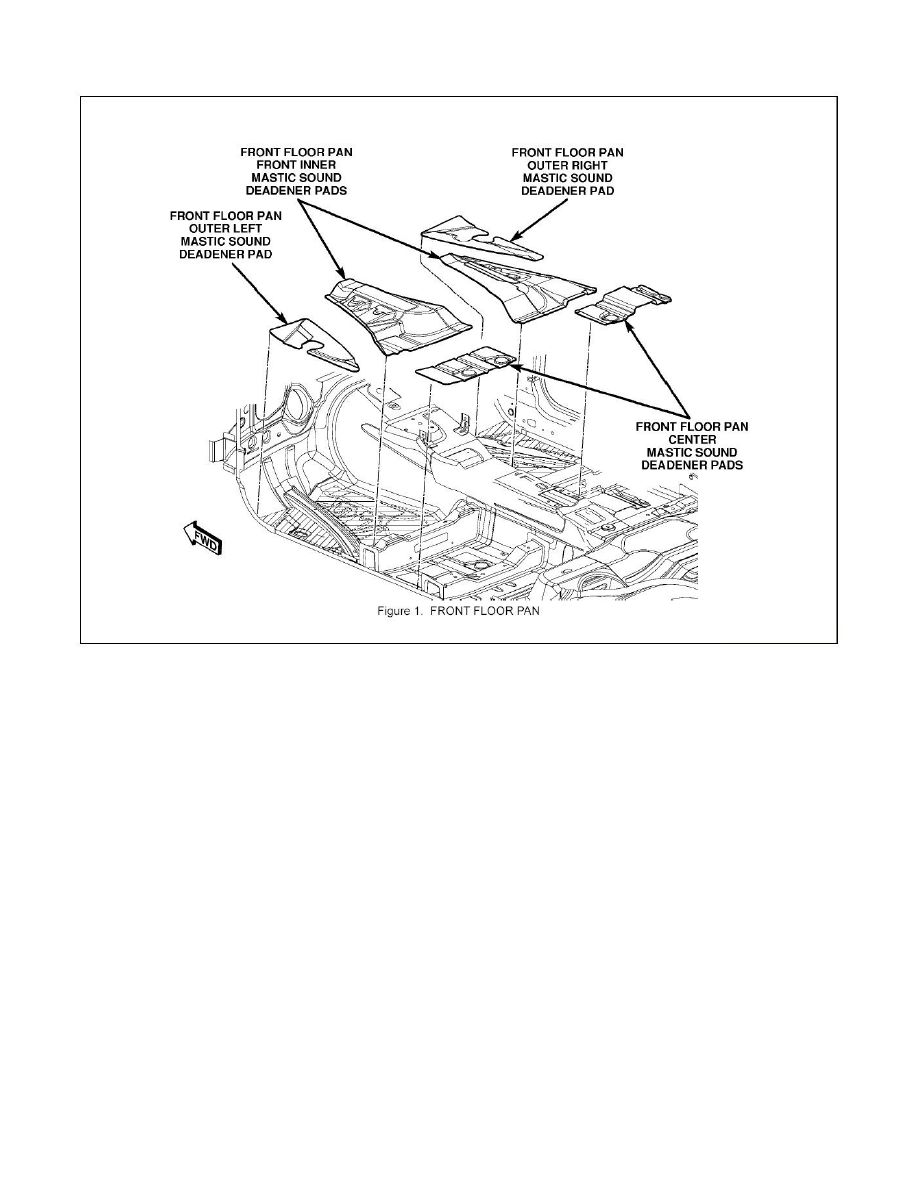 FRONT FLOOR PAN
FRONT INNER
MASTIC SOUND
DEADENER PADS

FRONT FLOOR PAN
OUTER RIGHT
MASTIC SOUND
DEADENER PAD

FRONT FLOOR PAN
OUTER LEFT
MASTIC SOUND
DEADENER PAD

FRONT FLOOR PAN
CENTER
MASTIC SOUND
DEADENER PADS

FWD

Figure 1. FRONT FLOOR PAN