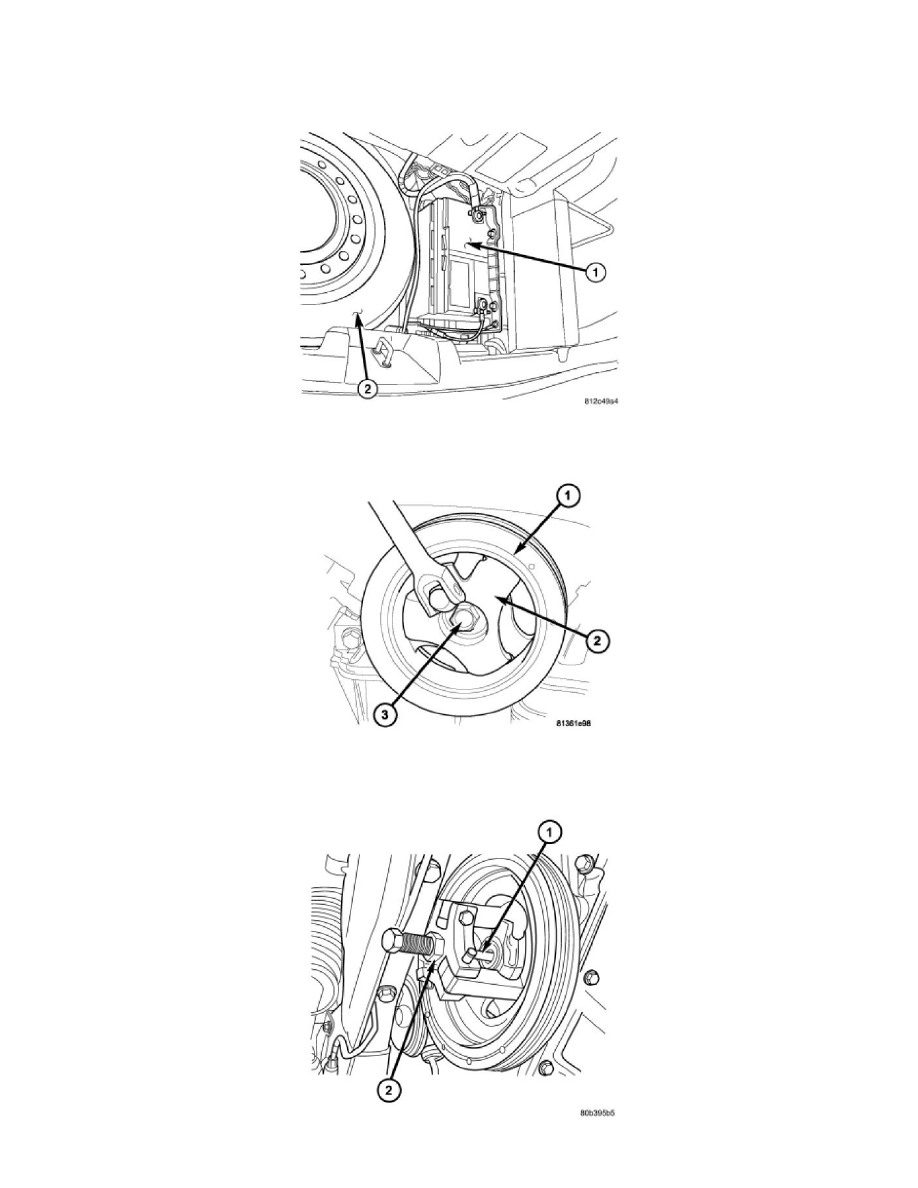 1

2

812c49a4

1

2

3

81361e98

1

2

80b395b5