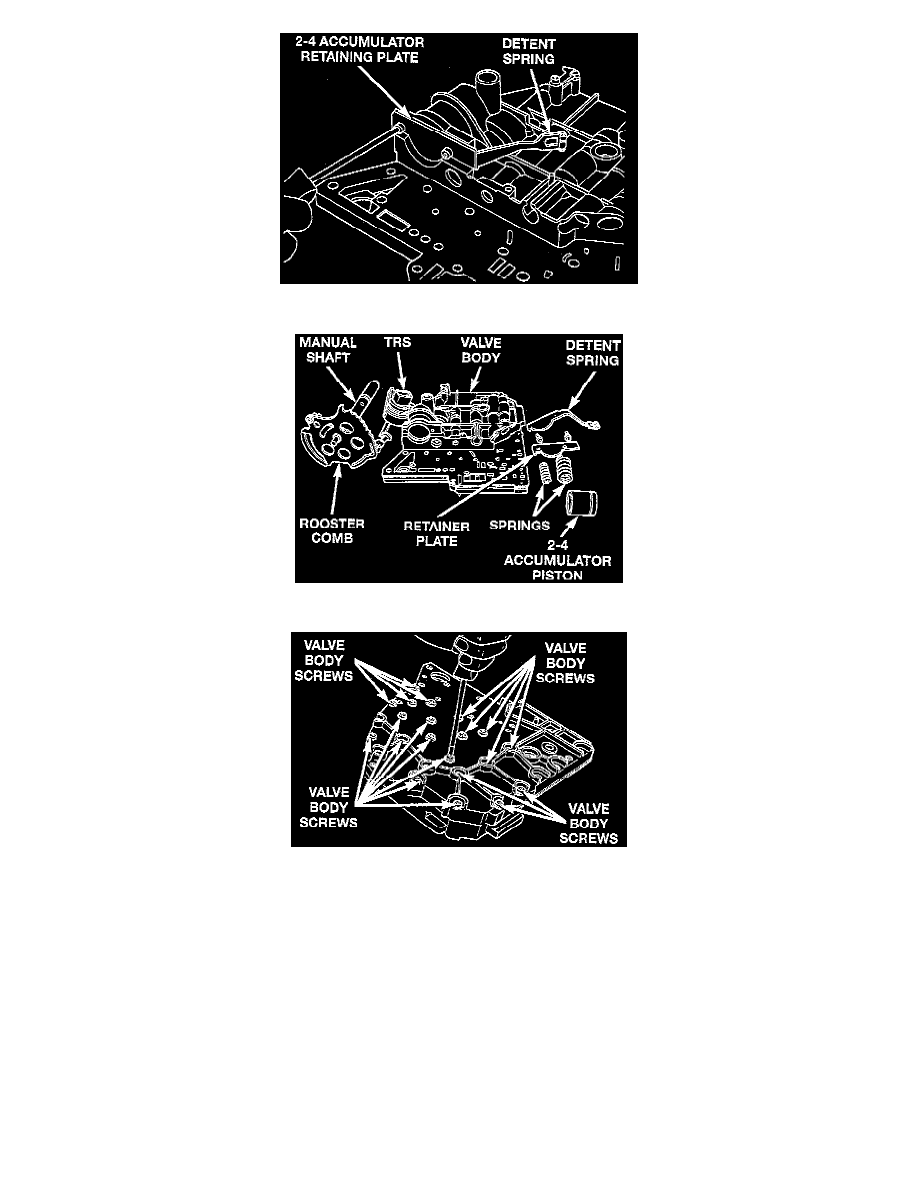 2-4 ACCUMULATOR RETAINING PLATE

DETENT SPRING

MANUAL SHAFT

TRS

VALVE BODY

DETENT SPRING

ROOSTER COMB

RETAINER PLATE

SPRINGS

2-4 ACCUMULATOR PISTON

VALVE BODY SCREWS

VALVE BODY SCREWS

VALVE BODY SCREWS

VALVE BODY SCREWS