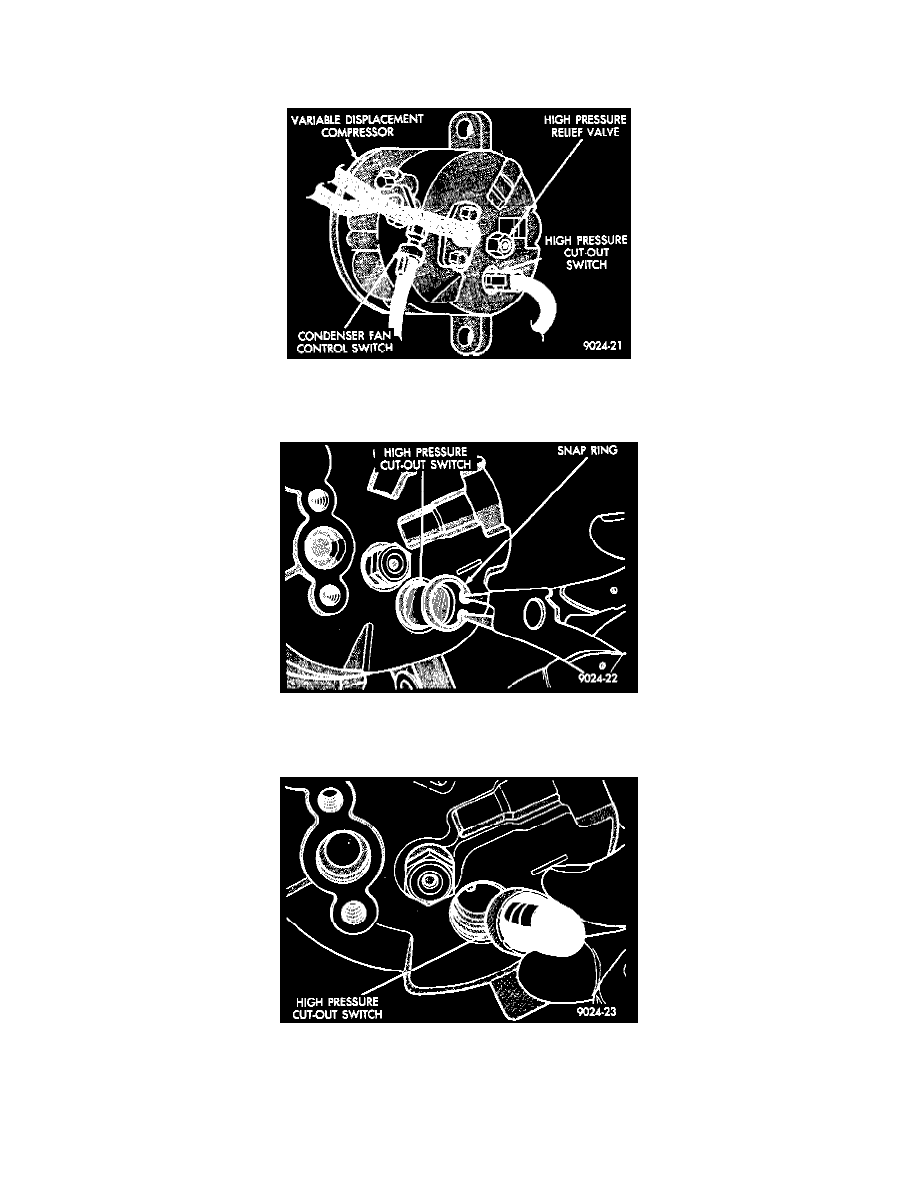 VARIABLE DISPLACEMENT COMPRESSOR
HIGH PRESSURE RELIEF VALVE
HIGH PRESSURE CUT-OUT SWITCH
CONDENSER FAN CONTROL SWITCH
9024-21

HIGH PRESSURE CUT-OUT SWITCH
SNAP RING
9024-22

HIGH PRESSURE CUT-OUT SWITCH
9024-23