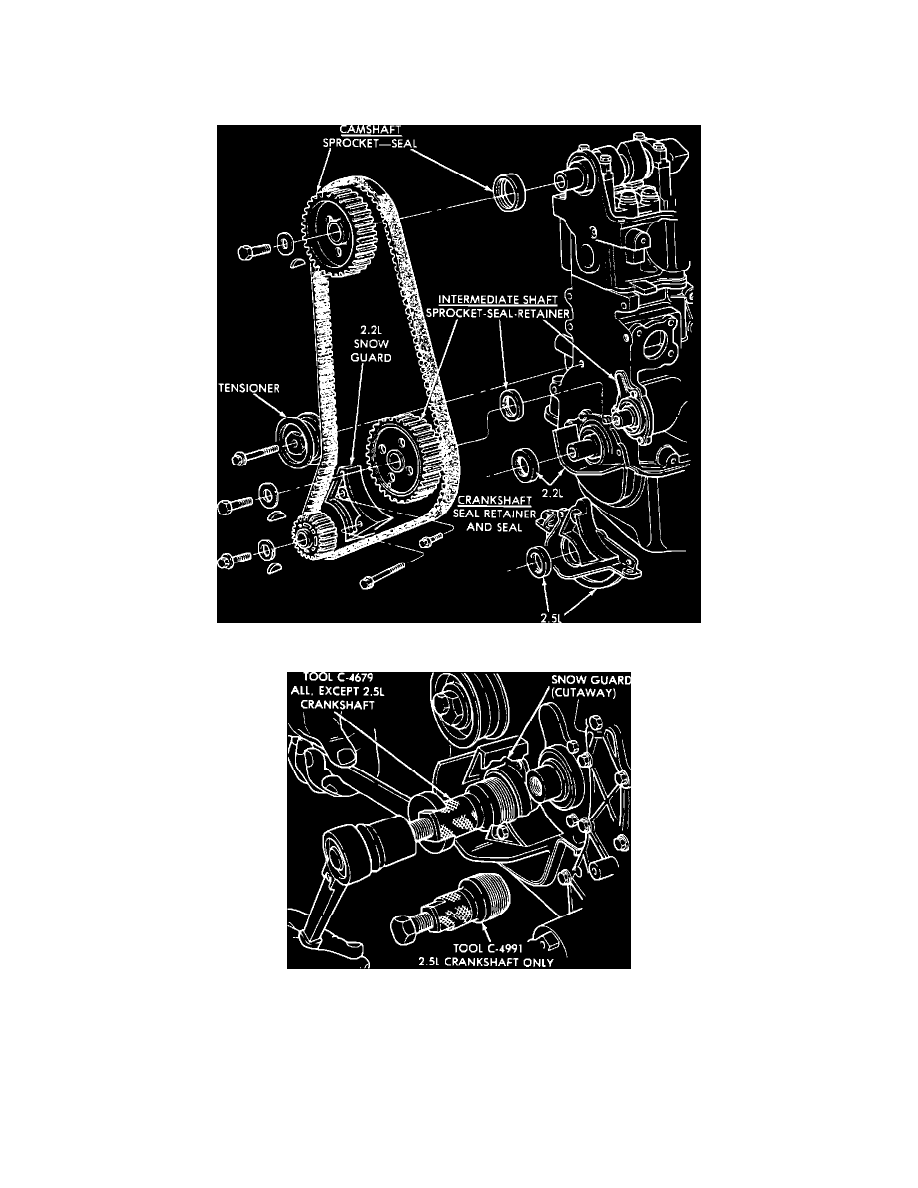 CAMSHAFT
SPROCKET—SEAL

INTERMEDIATE SHAFT
SPROCKET-SEAL-RETAINER

2.2L
SNOW
GUARD

TENSIONER

2.2L

CRANKSHAFT
SEAL RETAINER
AND SEAL

2.5L

TOOL C-4679
ALL, EXCEPT 2.5L
CRANKSHAFT

SNOW GUARD
(CUTAWAY)

TOOL C-4991
2.5L CRANKSHAFT ONLY