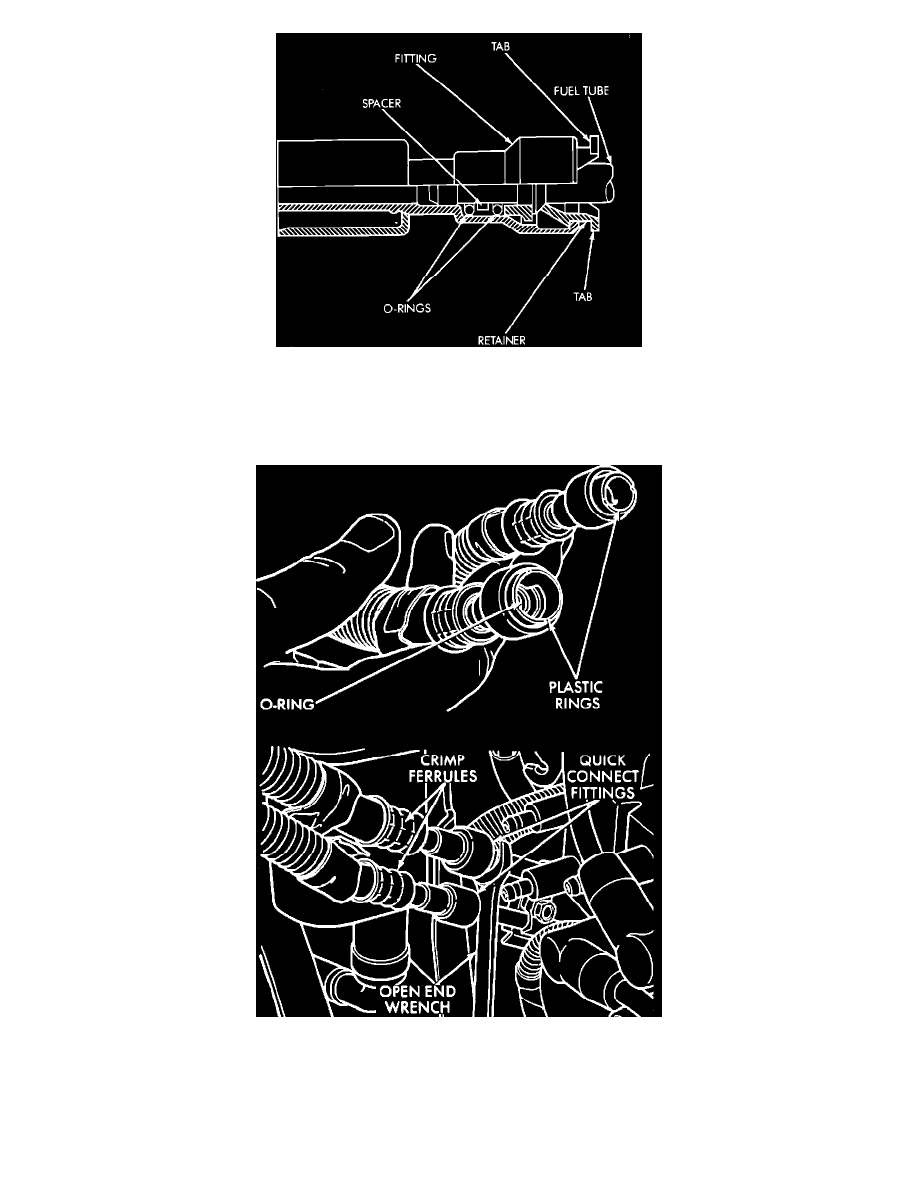 TAB
FITTING
FUEL TUBE
SPACER
O-RINGS
TAB
RETAINER

O-RING
PLASTIC RINGS

CRIMP FERRULES
QUICK CONNECT FITTINGS
OPEN END WRENCH