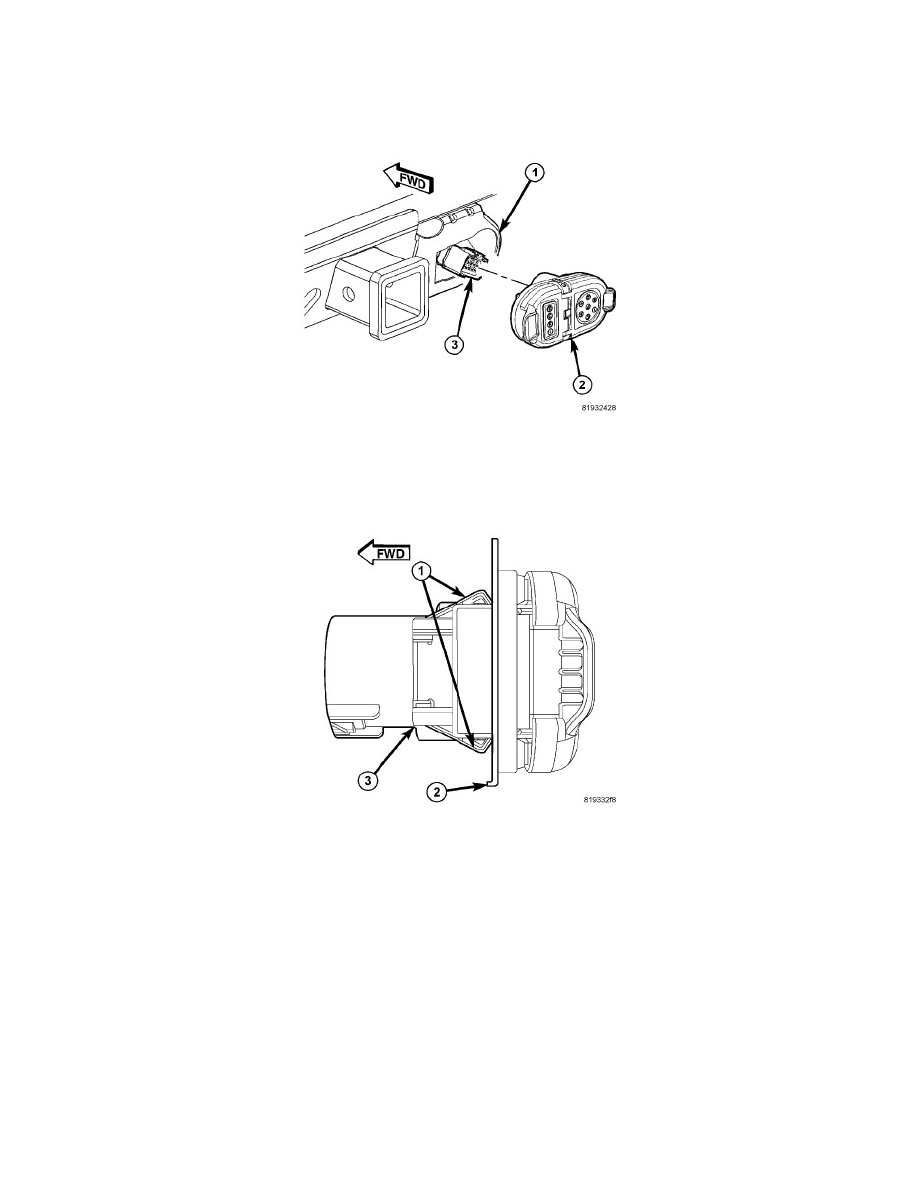 FWD

1

3

2

81932428

FWD

1

3

2

819332f8