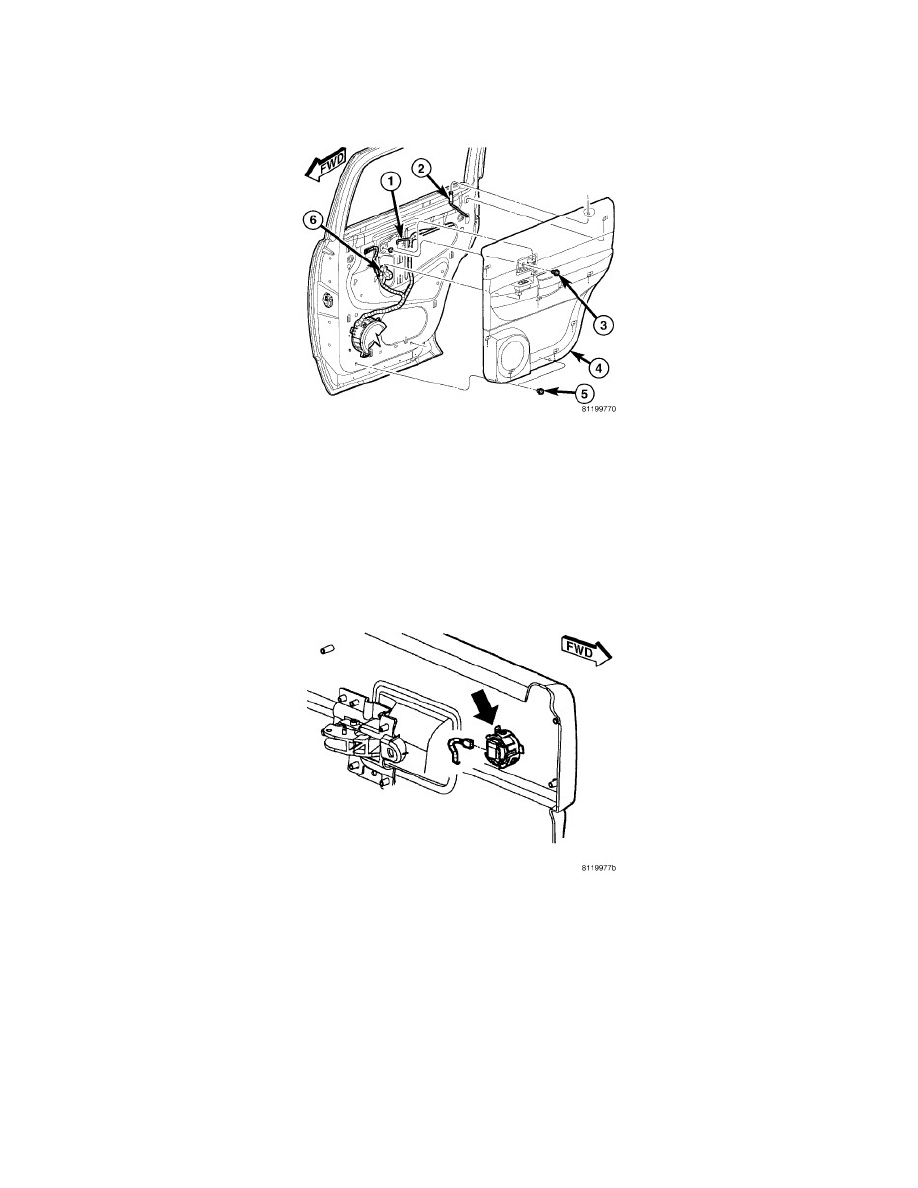 FWD

1

2

6

3

4

5

81199770

FWD

8119977b