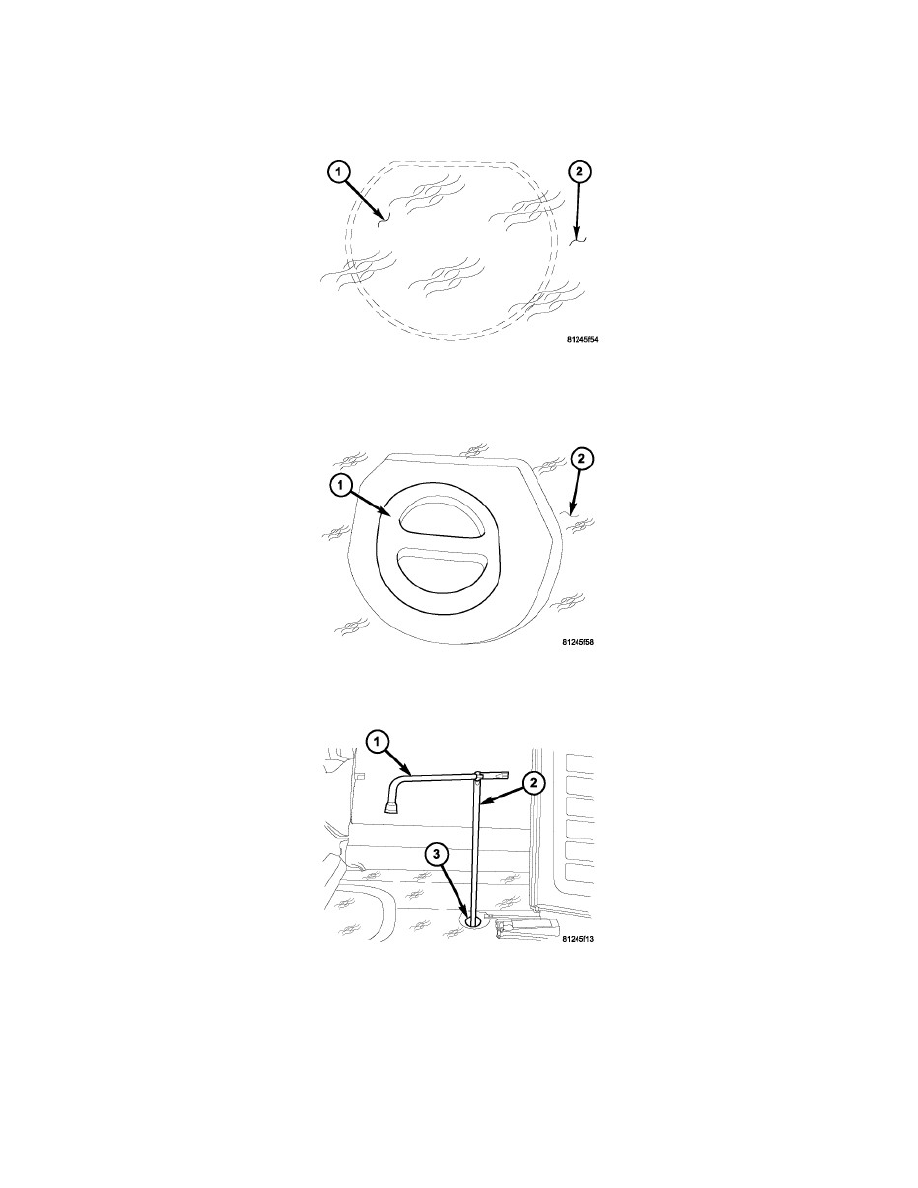 1
2
81245f54

1
2
81245f58

1
2
3
81245f13