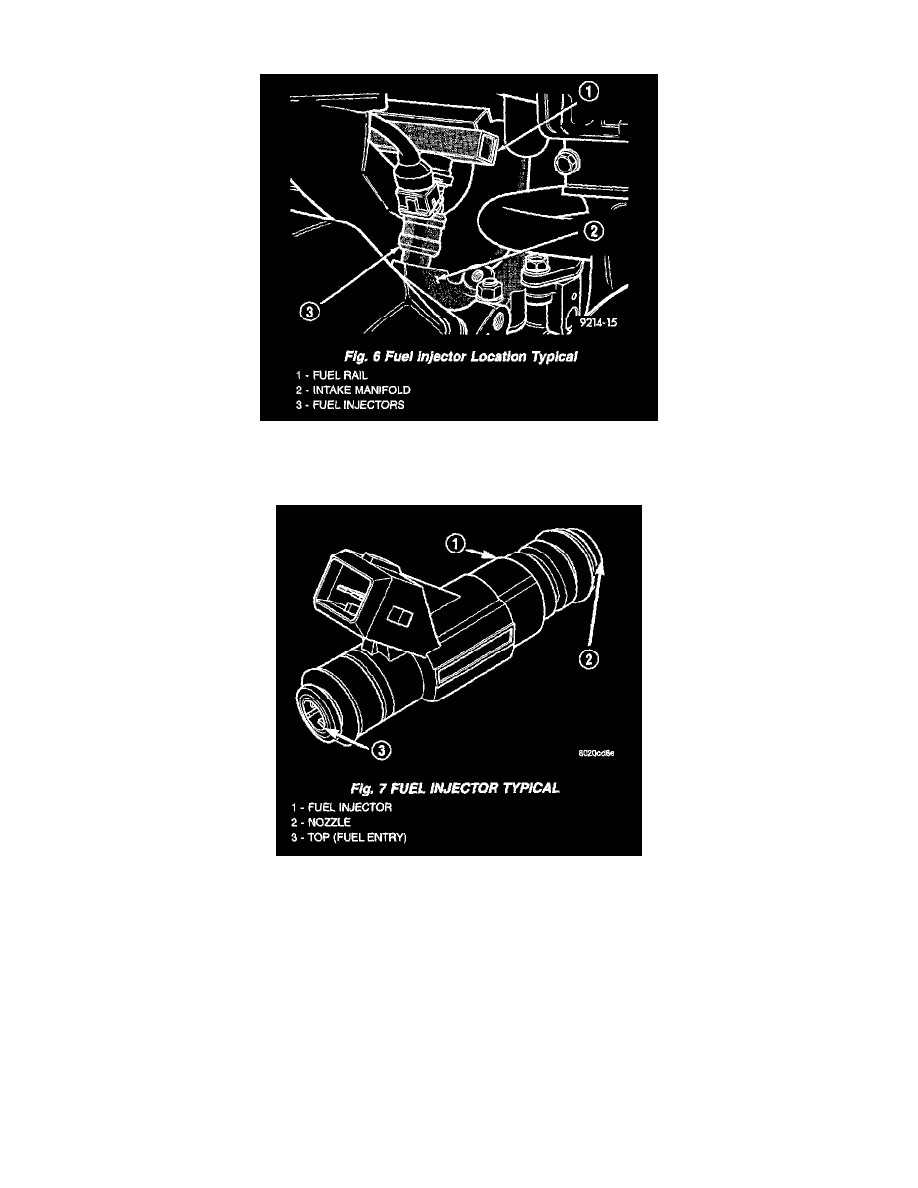 1
2
3
9214-15

Fig. 6 Fuel Injector Location Typical
1 - FUEL RAIL
2 - INTAKE MANIFOLD
3 - FUEL INJECTORS

1
2
3
8020cd5e

Fig. 7 FUEL INJECTOR TYPICAL
1 - FUEL INJECTOR
2 - NOZZLE
3 - TOP (FUEL ENTRY)