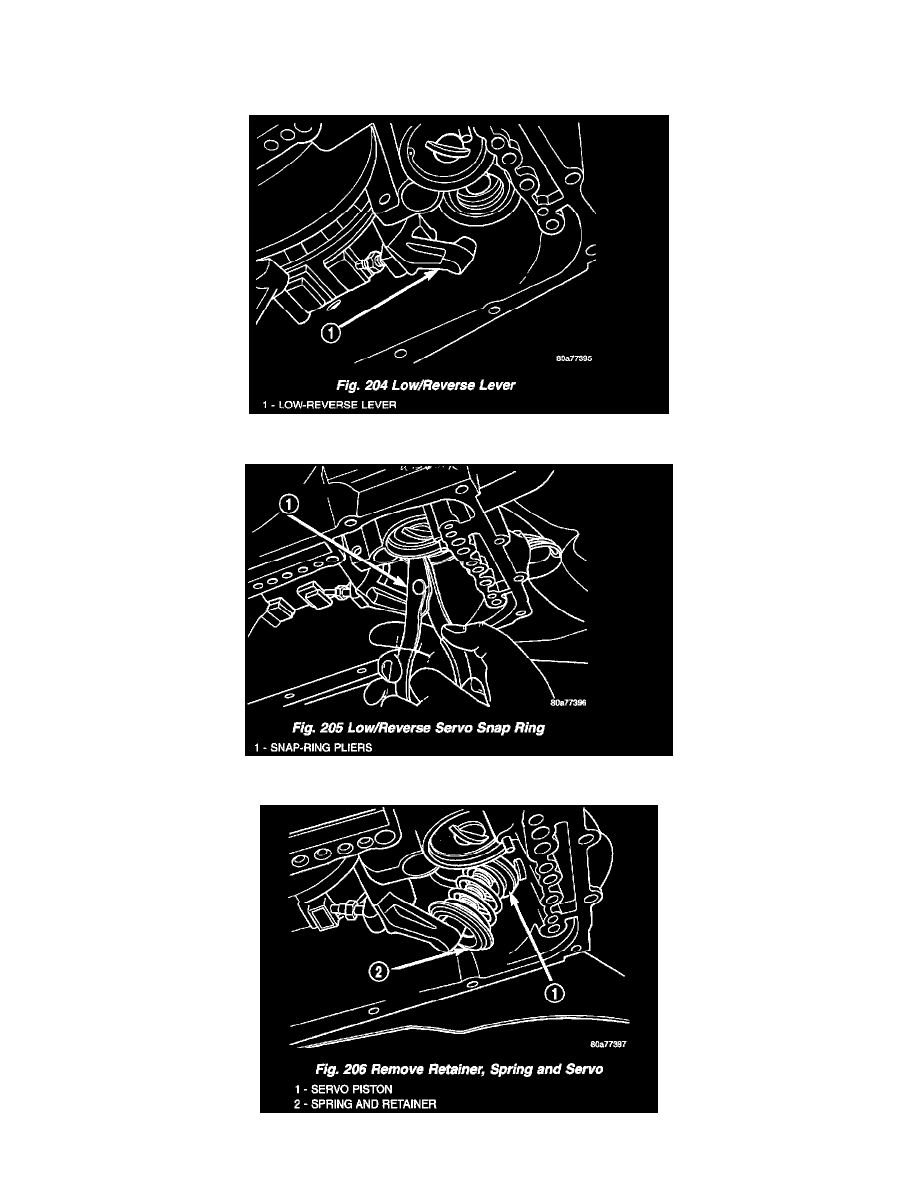 1

80a77395

Fig. 204 Low/Reverse Lever

1 - LOW-REVERSE LEVER

1

80a77396

Fig. 205 Low/Reverse Servo Snap Ring

1 - SNAP-RING PLIERS

2

1

80a77397

Fig. 206 Remove Retainer, Spring and Servo

1 - SERVO PISTON
2 - SPRING AND RETAINER