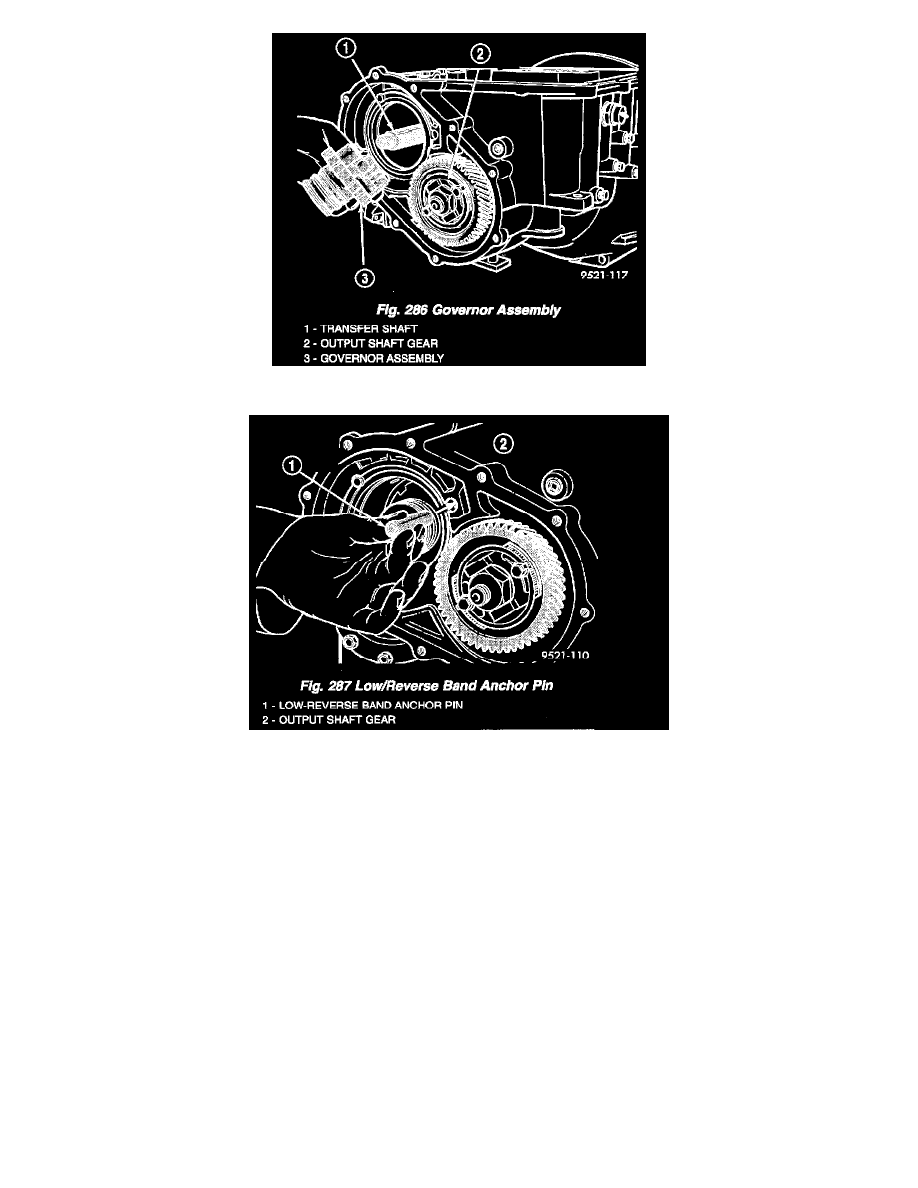 1

2

3

9521-117

Fig. 286 Governor Assembly

1 - TRANSFER SHAFT
2 - OUTPUT SHAFT GEAR
3 - GOVERNOR ASSEMBLY

1

2

9521-110

Fig. 287 Low/Reverse Band Anchor Pin

1 - LOW-REVERSE BAND ANCHOR PIN
2 - OUTPUT SHAFT GEAR