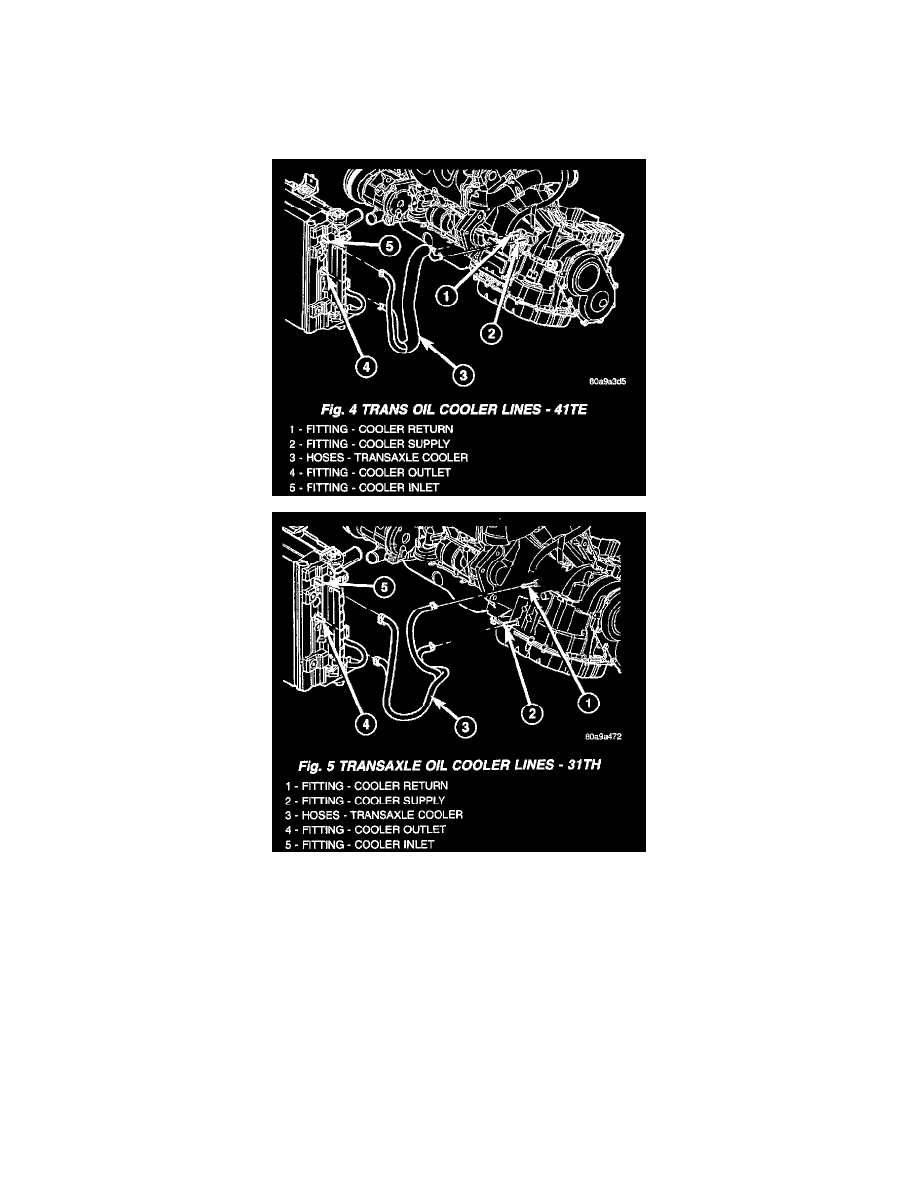 5
1
2
4
3
80a9a3d5

Fig. 4 TRANS OIL COOLER LINES - 41TE
1 - FITTING - COOLER RETURN
2 - FITTING - COOLER SUPPLY
3 - HOSES - TRANSAXLE COOLER
4 - FITTING - COOLER OUTLET
5 - FITTING - COOLER INLET

5
4
3
2
1
80a9a472

Fig. 5 TRANSAXLE OIL COOLER LINES - 31TH
1 - FITTING - COOLER RETURN
2 - FITTING - COOLER SUPPLY
3 - HOSES - TRANSAXLE COOLER
4 - FITTING - COOLER OUTLET
5 - FITTING - COOLER INLET