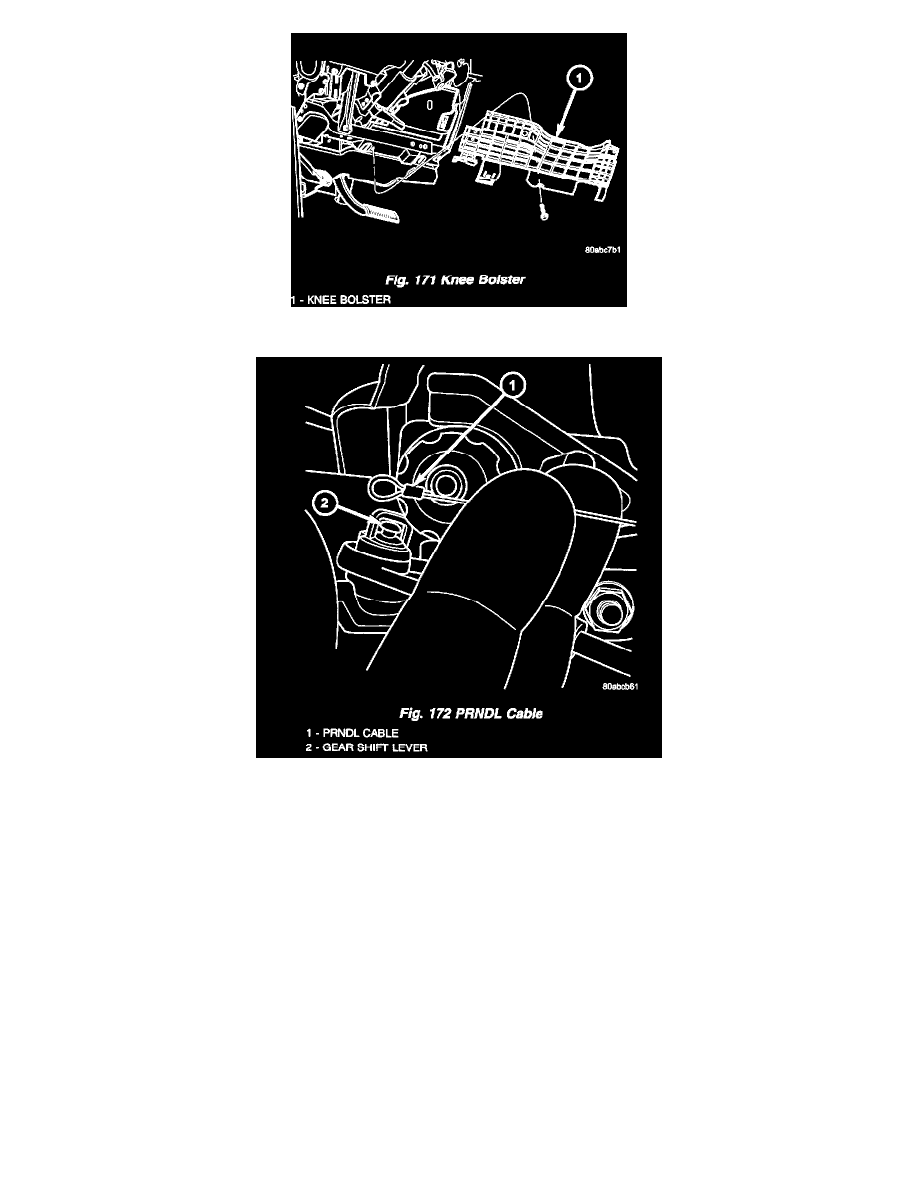 1

80abc7b1

Fig. 171 Knee Bolster

1 - KNEE BOLSTER

1

2

80abcb61

Fig. 172 PRNDL Cable

1 - PRNDL CABLE
2 - GEAR SHIFT LEVER