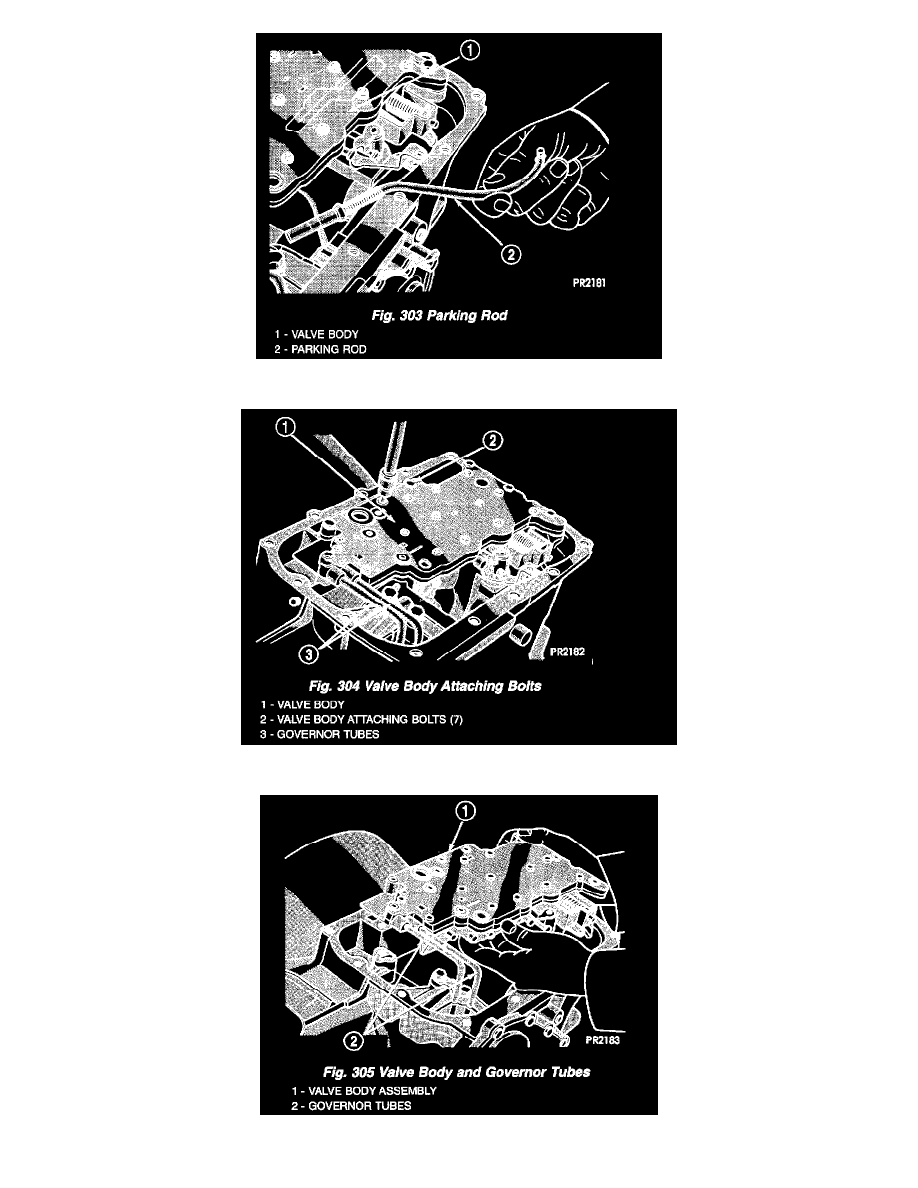 1

2

PR2181

Fig. 303 Parking Rod
1 - VALVE BODY
2 - PARKING ROD

1

2

3

PR2182

Fig. 304 Valve Body Attaching Bolts
1 - VALVE BODY
2 - VALVE BODY ATTACHING BOLTS (7)
3 - GOVERNOR TUBES

1

2

PR2183

Fig. 305 Valve Body and Governor Tubes
1 - VALVE BODY ASSEMBLY
2 - GOVERNOR TUBES