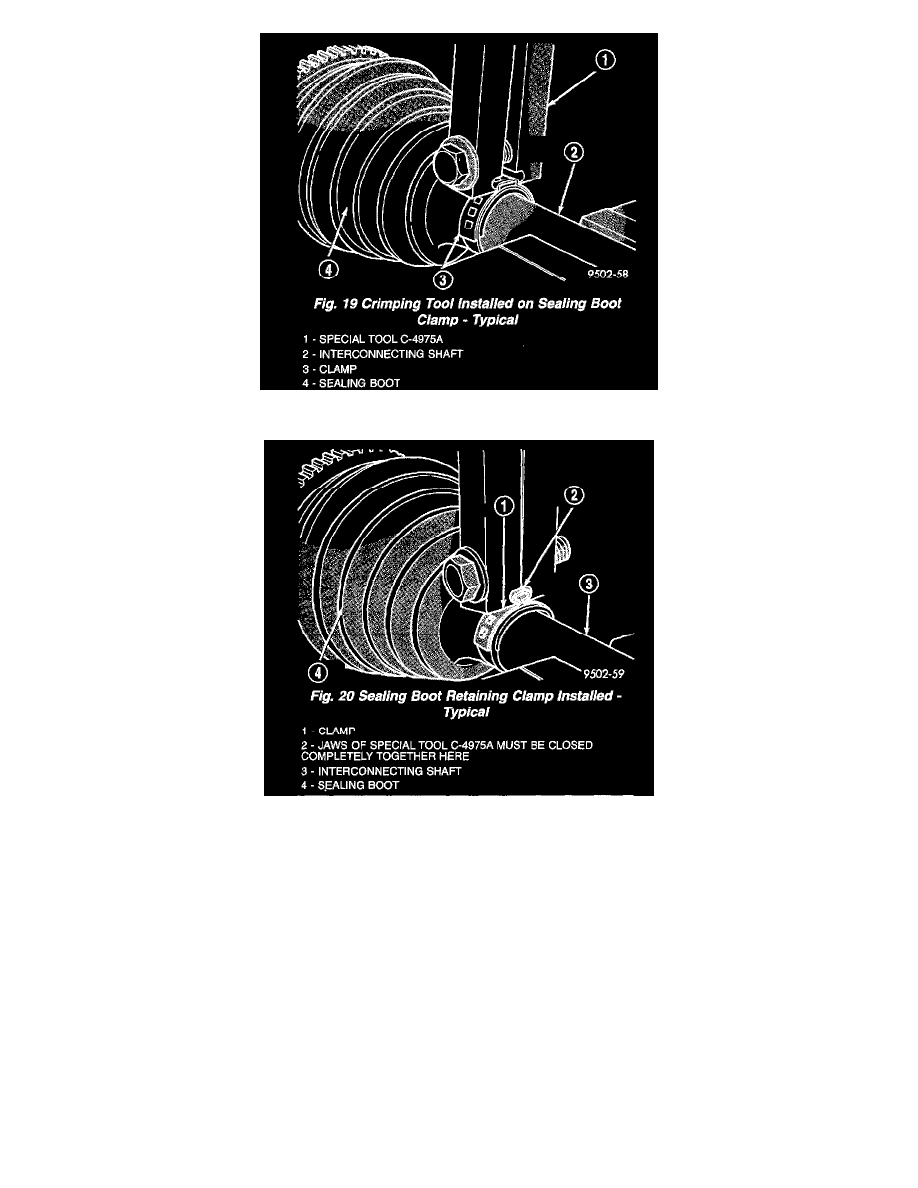 1

2

4

3

9502-58

Fig. 19 Crimping Tool Installed on Sealing Boot Clamp - Typical

1 - SPECIAL TOOL C-4975A
2 - INTERCONNECTING SHAFT
3 - CLAMP
4 - SEALING BOOT

1

2

3

4

9502-59

Fig. 20 Sealing Boot Retaining Clamp Installed - Typical

1 - CLAMP
2 - JAWS OF SPECIAL TOOL C-4975A MUST BE CLOSED COMPLETELY TOGETHER HERE
3 - INTERCONNECTING SHAFT
4 - SEALING BOOT