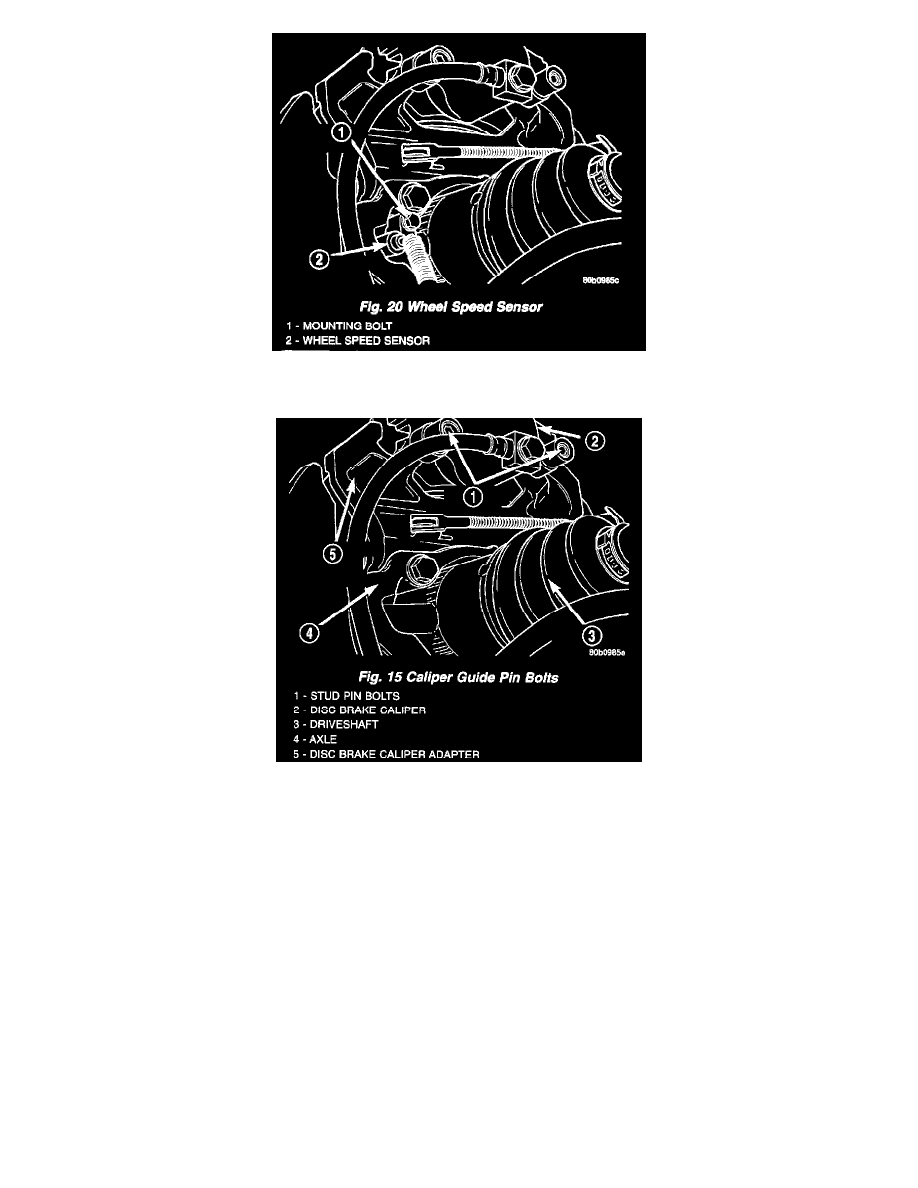 1

2

80b0985c

Fig. 20 Wheel Speed Sensor

1 - MOUNTING BOLT
2 - WHEEL SPEED SENSOR

2

1

5

4

3

80b0985e

Fig. 15 Caliper Guide Pin Bolts

1 - STUD PIN BOLTS
2 - DISC BRAKE CALIPER
3 - DRIVESHAFT
4 - AXLE
5 - DISC BRAKE CALIPER ADAPTER