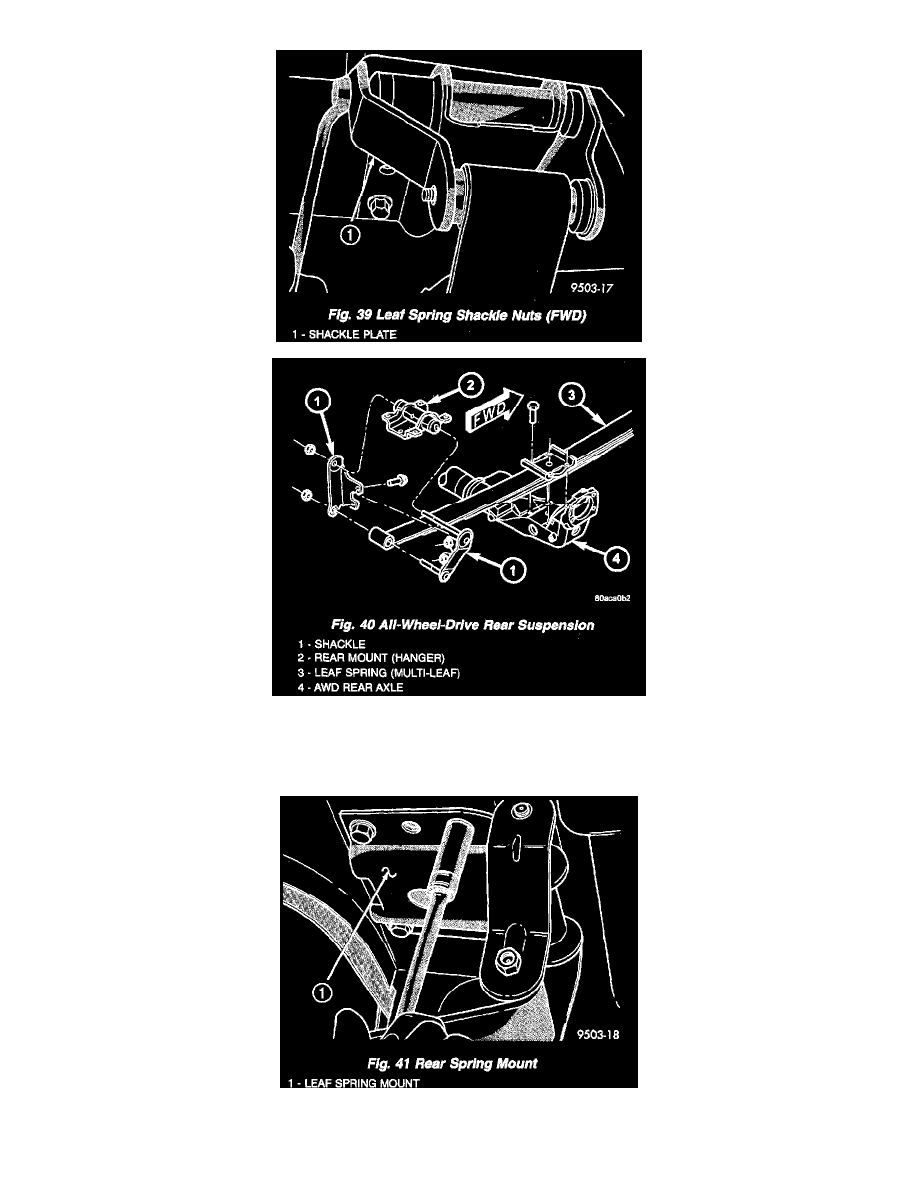 1

9503-17

Fig. 39 Leaf Spring Shackle Nuts (FWD)

1 - SHACKLE PLATE

1

2

FWD

3

1

4

80aca0b2

Fig. 40 All-Wheel-Drive Rear Suspension

1 - SHACKLE
2 - REAR MOUNT (HANGER)
3 - LEAF SPRING (MULTI-LEAF)
4 - AWD REAR AXLE

1

9503-18

Fig. 41 Rear Spring Mount

1 - LEAF SPRING MOUNT