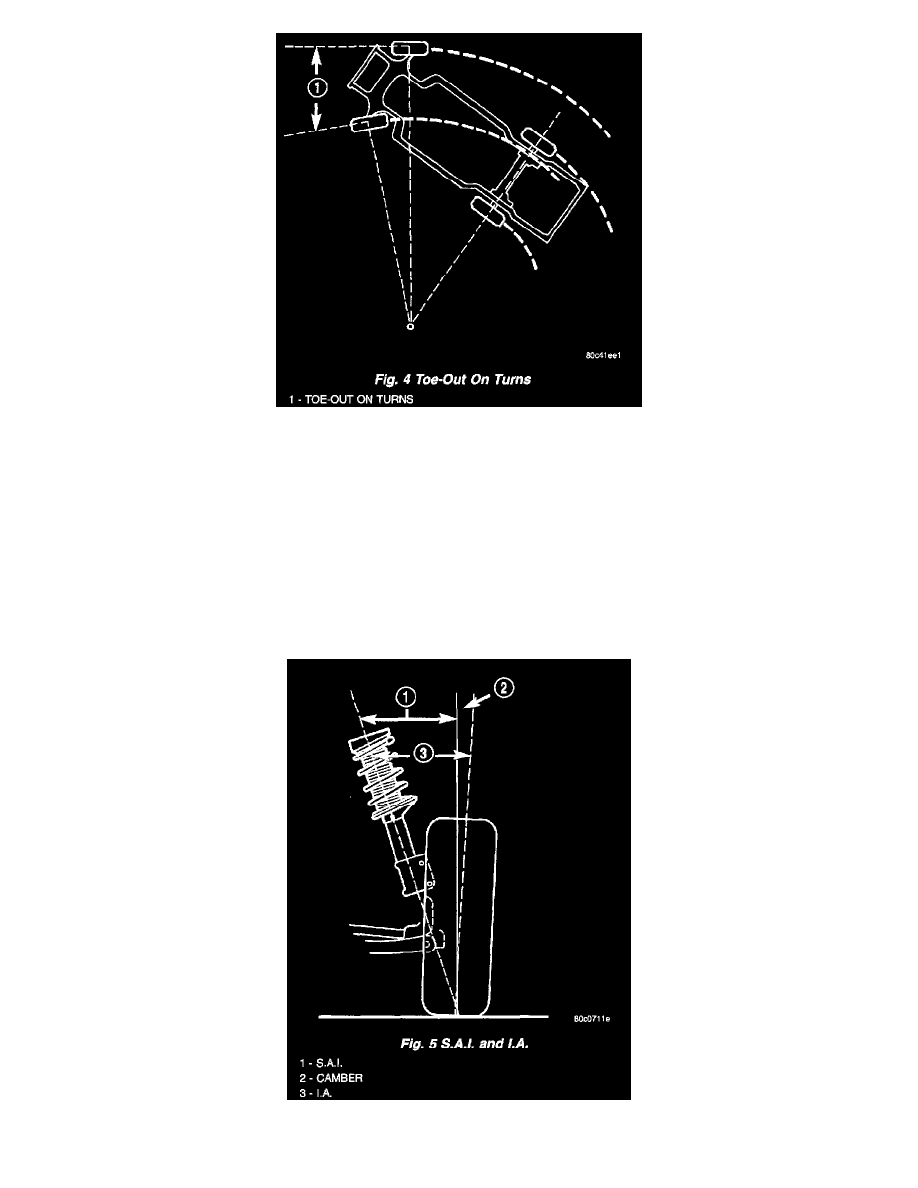 1

80c41ee1

Fig. 4 Toe-Out On Turns

1 - TOE-OUT ON TURNS

1

2

3

80c0711e

Fig. 5 S.A.I. and I.A.

1 - S.A.I.
2 - CAMBER
3 - I.A.