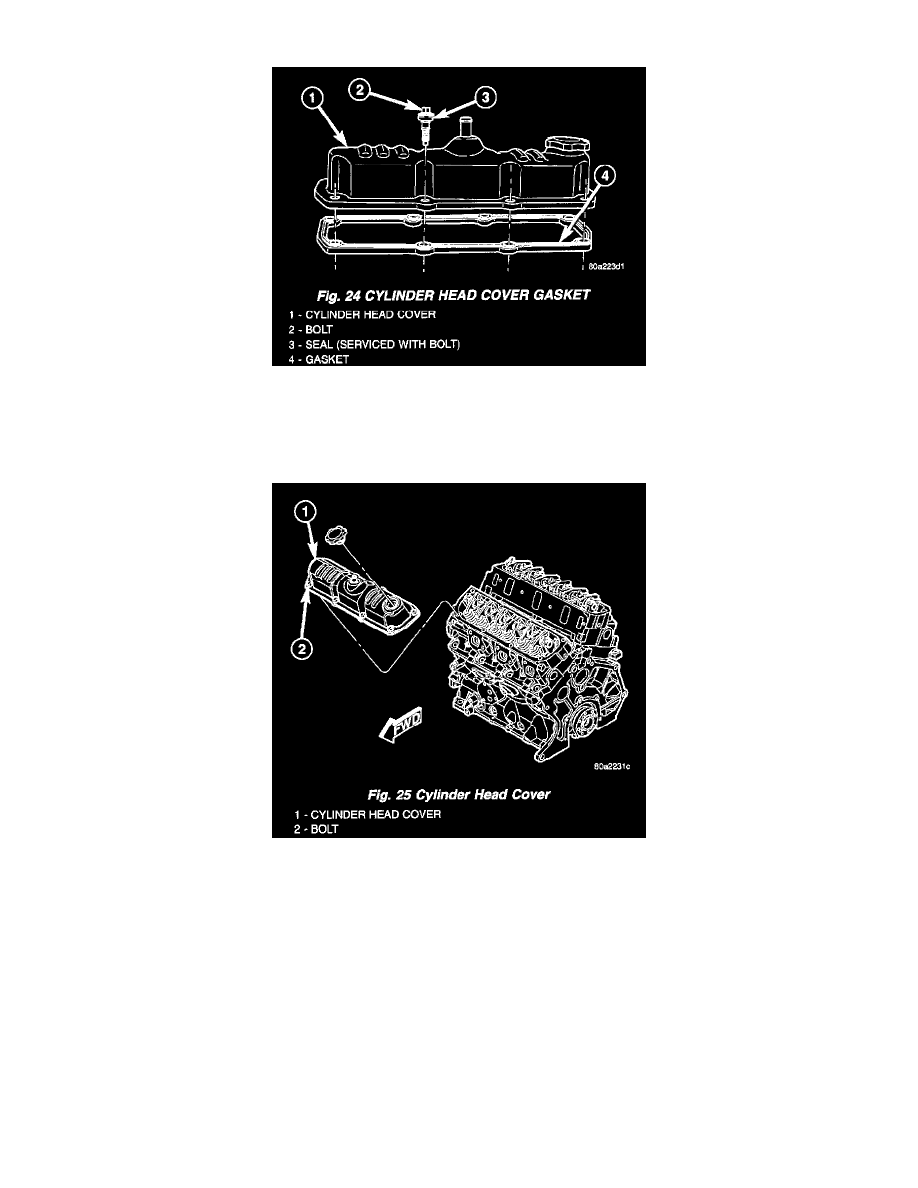 1

2

3

4

80a223d1

Fig. 24 CYLINDER HEAD COVER GASKET

1 - CYLINDER HEAD COVER
2 - BOLT
3 - SEAL (SERVICED WITH BOLT)
4 - GASKET

1

2

FWD

80a2231c

Fig. 25 Cylinder Head Cover

1 - CYLINDER HEAD COVER
2 - BOLT