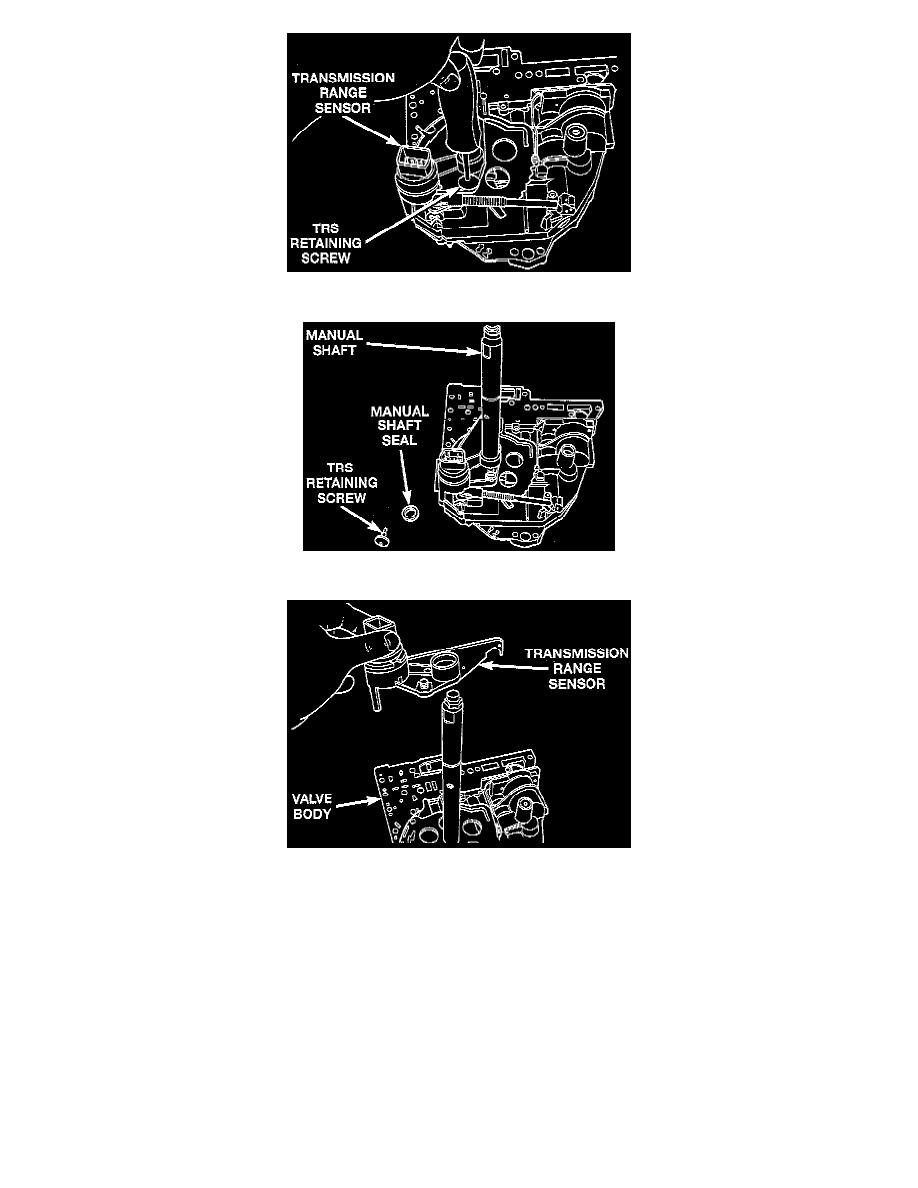 TRANSMISSION RANGE SENSOR

TRS RETAINING SCREW

MANUAL SHAFT

MANUAL SHAFT SEAL

TRS RETAINING SCREW

TRANSMISSION RANGE SENSOR

VALVE BODY