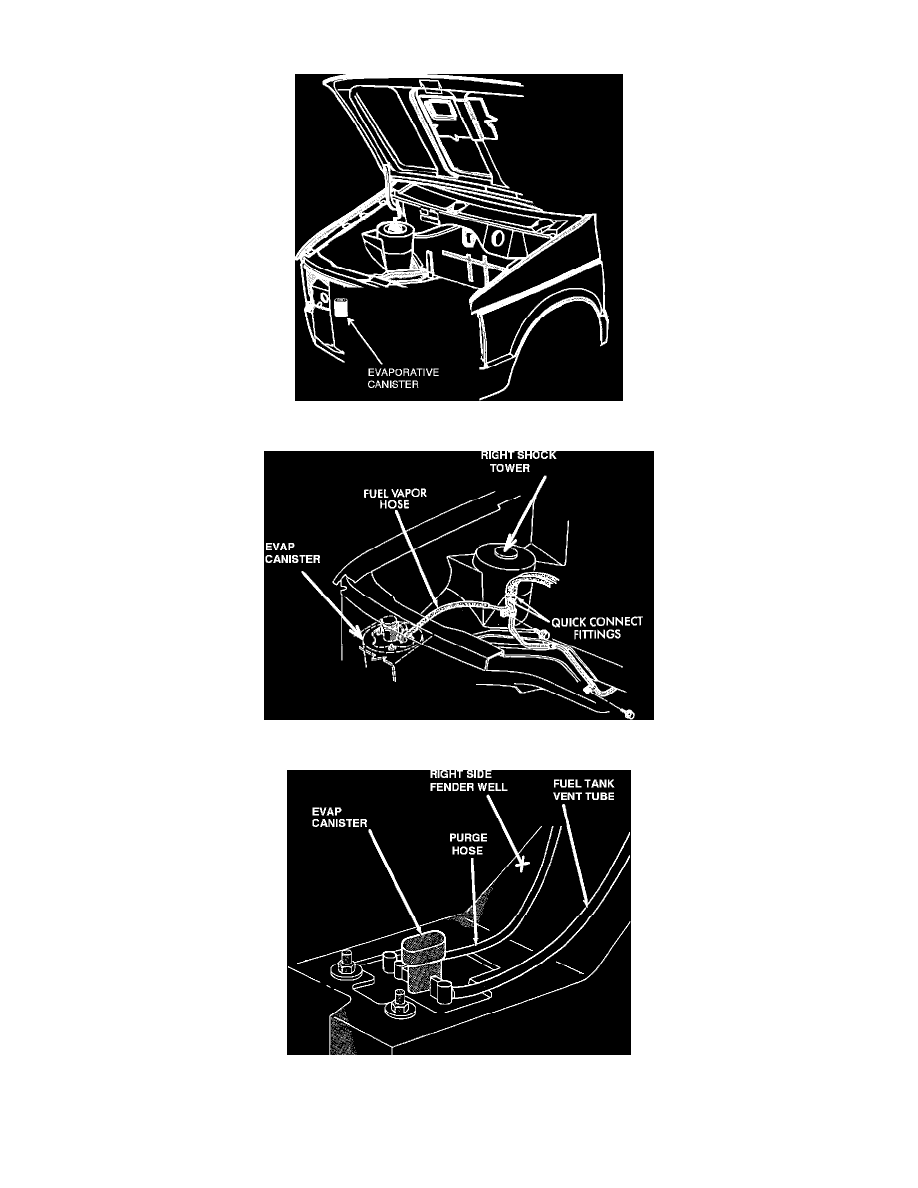 EVAPORATIVE CANISTER

RIGHT SHOCK TOWER

FUEL VAPOR HOSE

EVAP CANISTER

QUICK CONNECT FITTINGS

RIGHT SIDE FENDER WELL

FUEL TANK VENT TUBE

EVAP CANISTER

PURGE HOSE