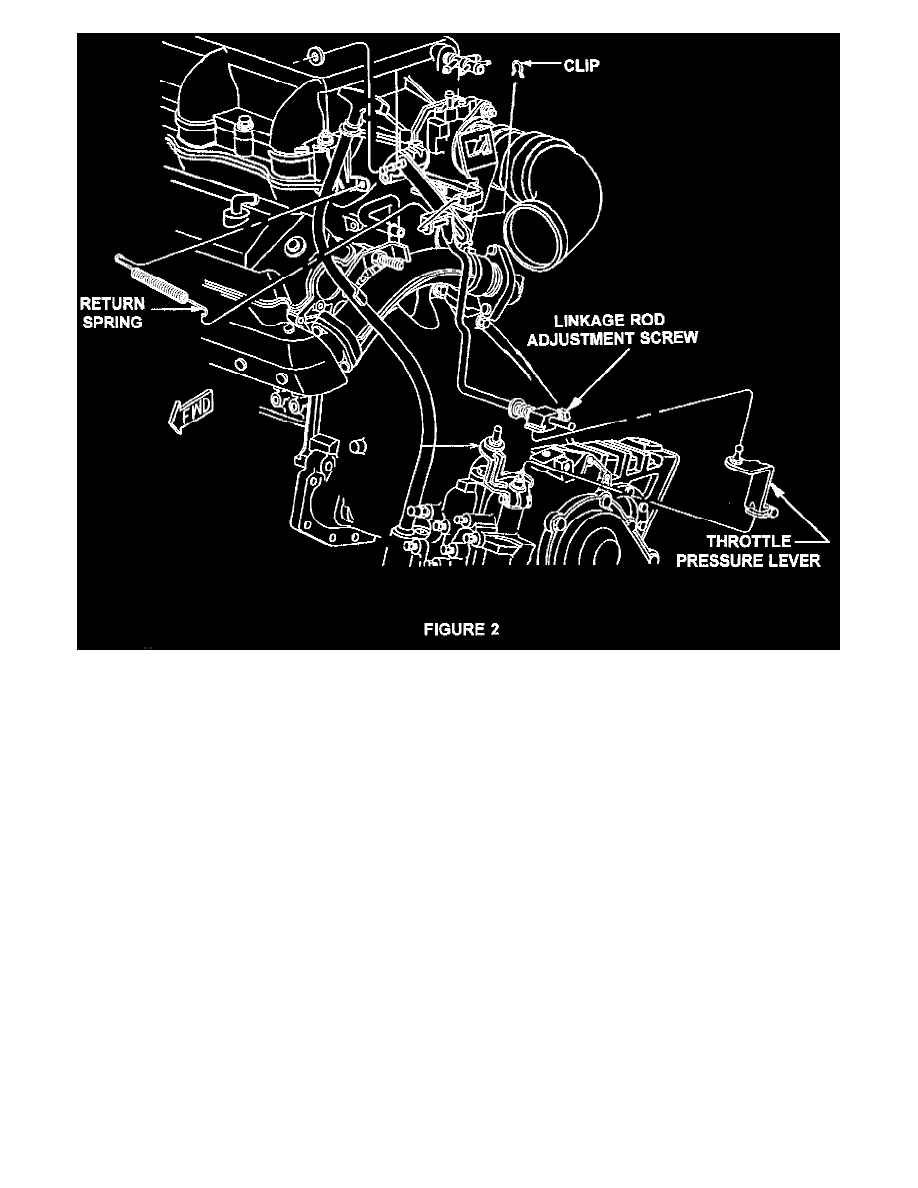 CLIP

RETURN SPRING

LINKAGE ROD ADJUSTMENT SCREW

FWD

THROTTLE PRESSURE LEVER

FIGURE 2