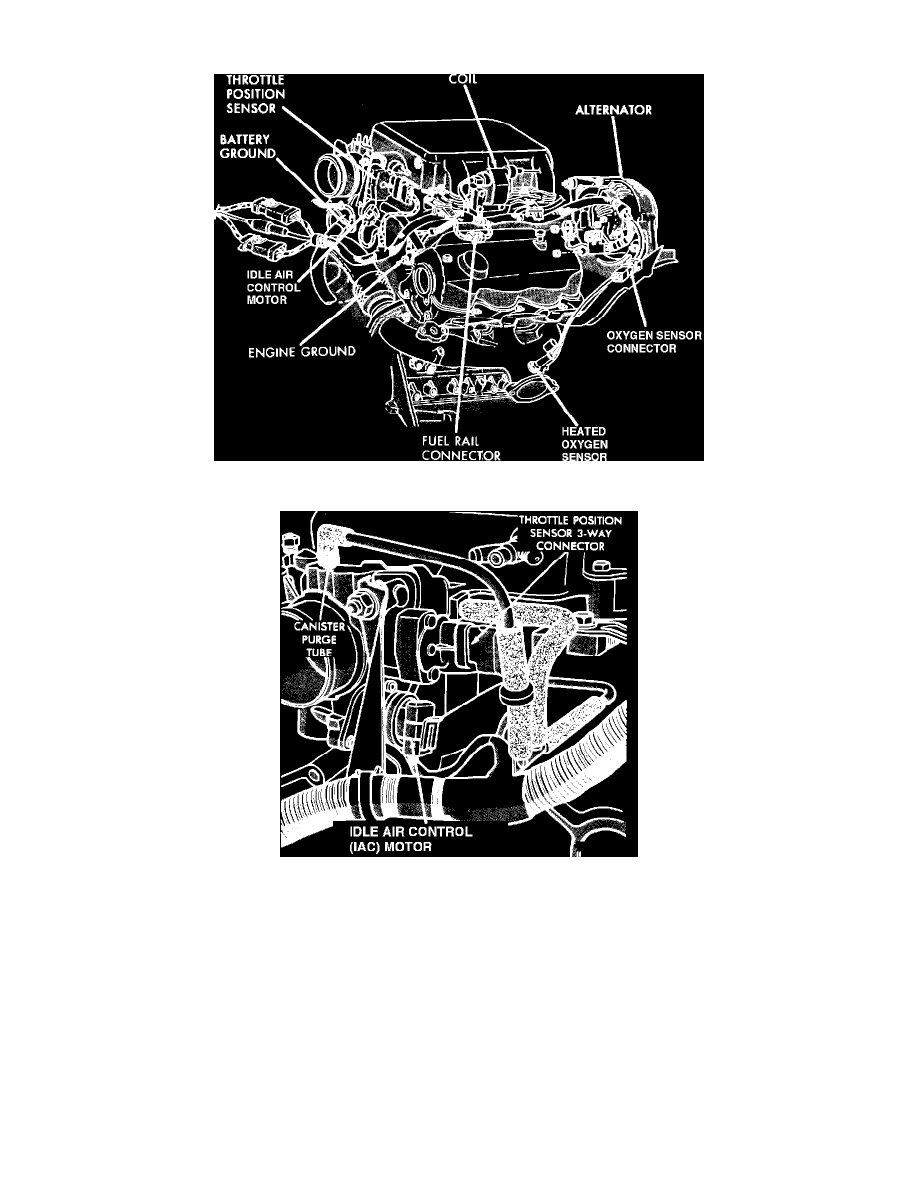 THROTTLE POSITION SENSOR

COIL

ALTERNATOR

BATTERY GROUND

IDLE AIR CONTROL MOTOR

ENGINE GROUND

OXYGEN SENSOR CONNECTOR

FUEL RAIL CONNECTOR

HEATED OXYGEN SENSOR

THROTTLE POSITION SENSOR 3-WAY CONNECTOR

CANISTER PURGE TUBE

IDLE AIR CONTROL (IAC) MOTOR