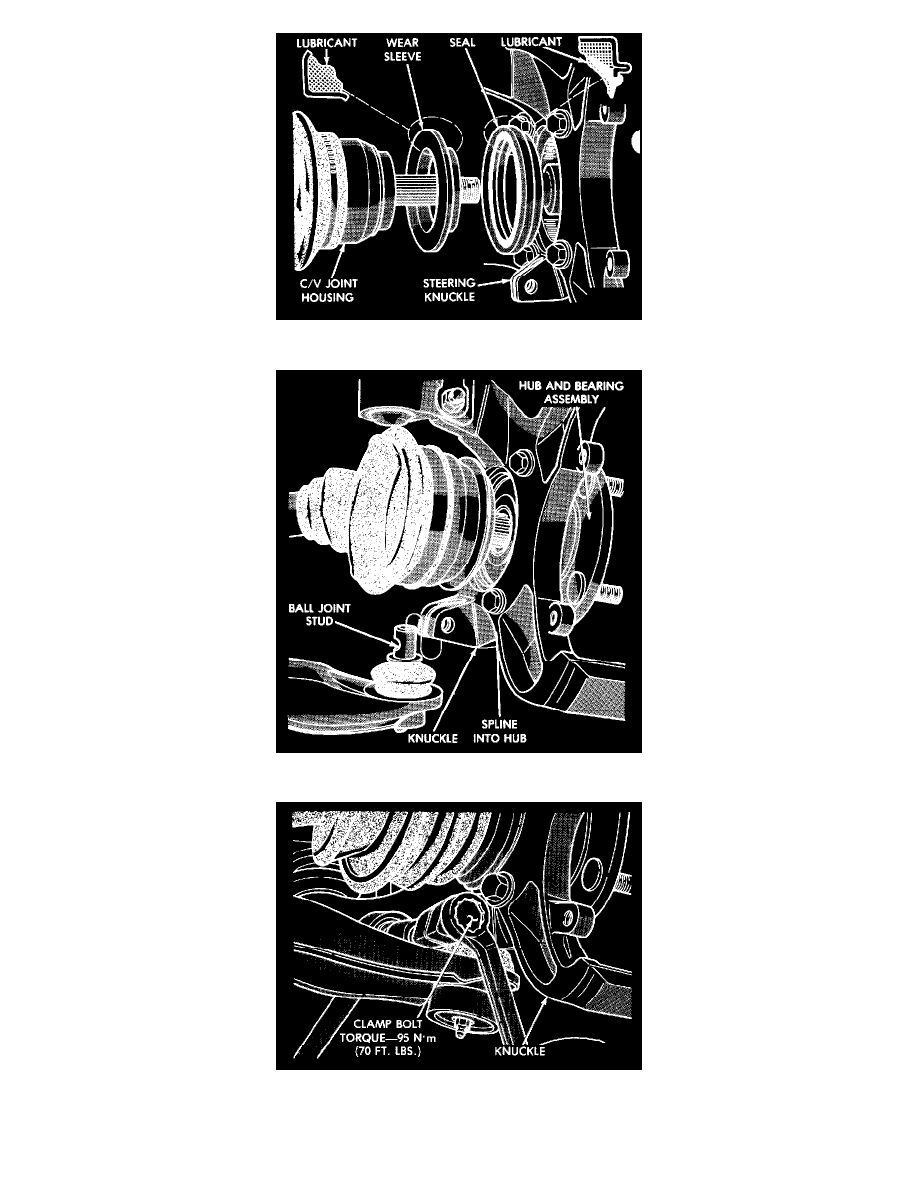 LUBRICANT
WEAR SLEEVE
SEAL
LUBRICANT
C/V JOINT HOUSING
STEERING KNUCKLE

HUB AND BEARING ASSEMBLY
BALL JOINT STUD
KNUCKLE
SPLINE INTO HUB

CLAMP BOLT TORQUE—95 N·m (70 FT. LBS.)
KNUCKLE