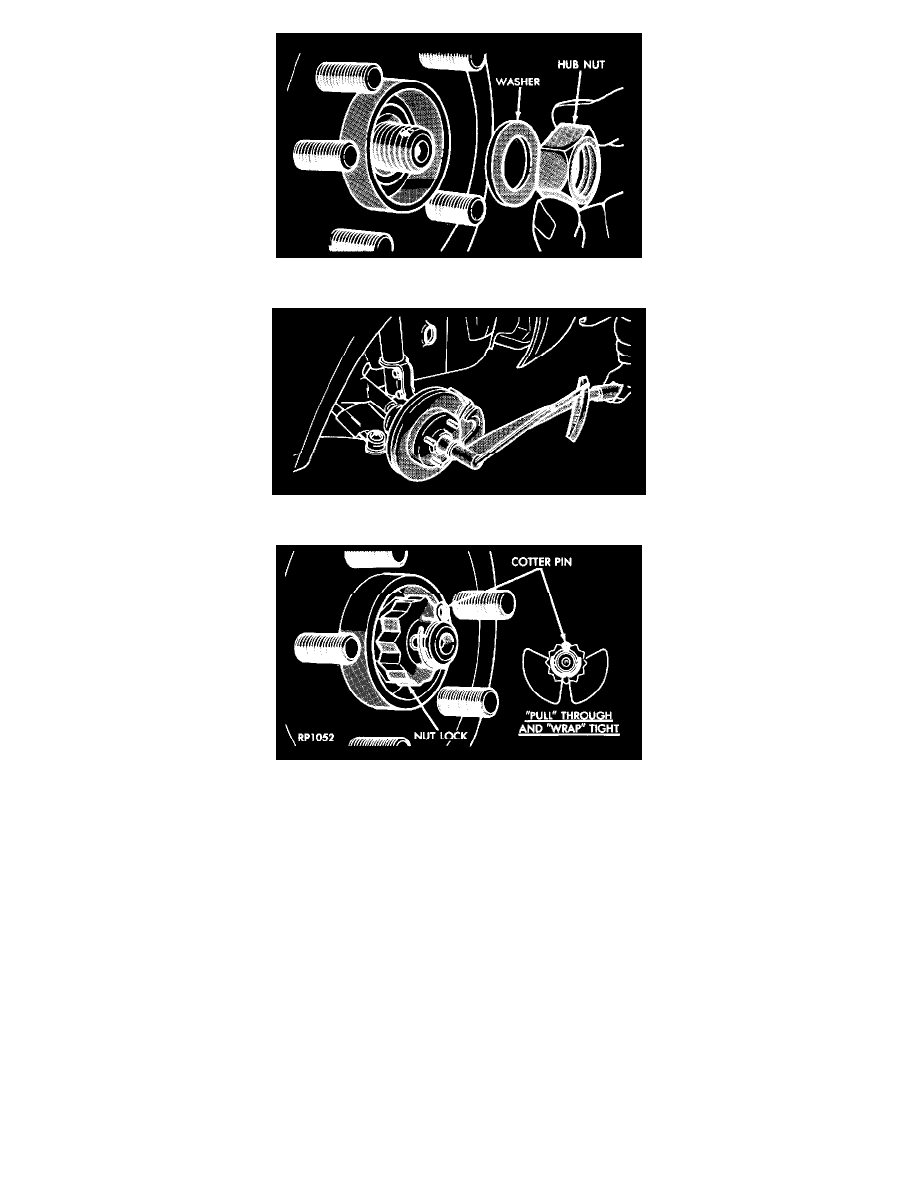 WASHER
HUB NUT

COTTER PIN
"PULL" THROUGH AND "WRAP" TIGHT
RP1052
NUT LOCK